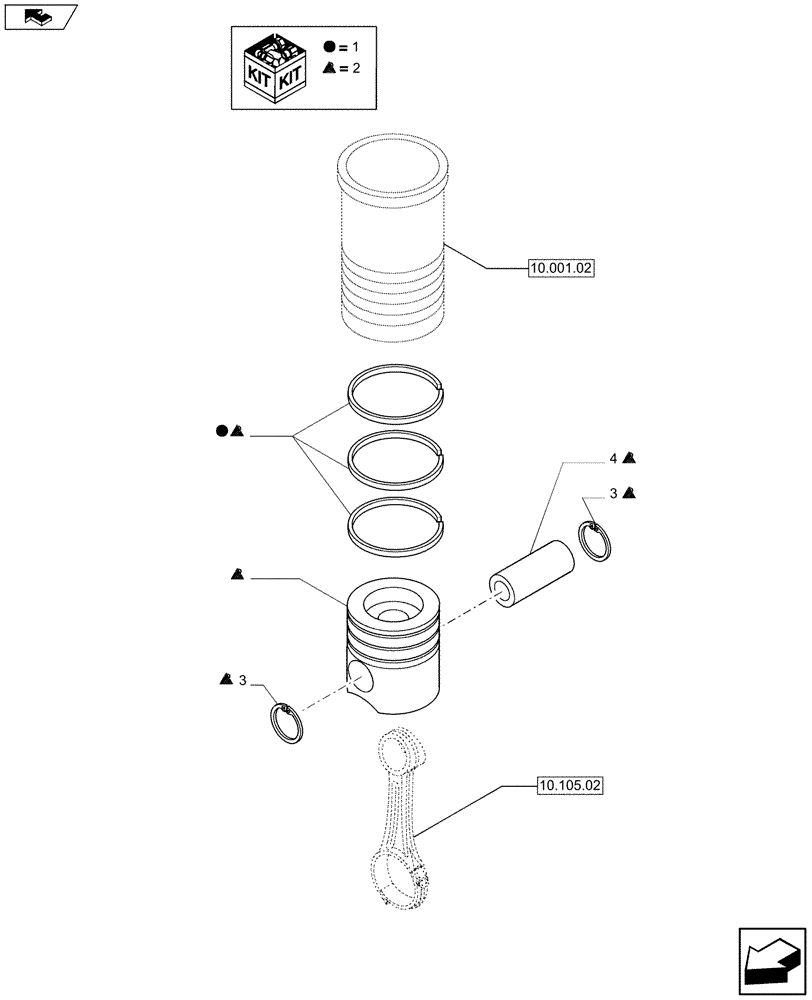 KIT KIT
● = 1
▲ = 2

10.001.02

●▲

4 ▲

3 ▲

▲

▲ 3

10.105.02