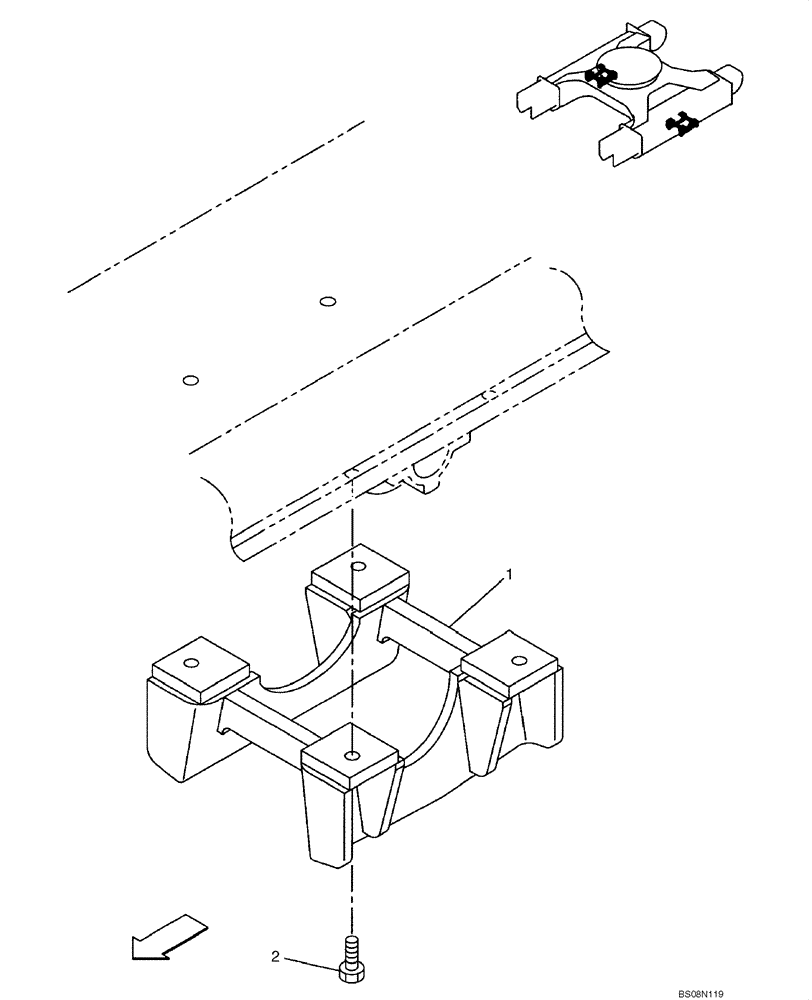 1
2
BS08N119