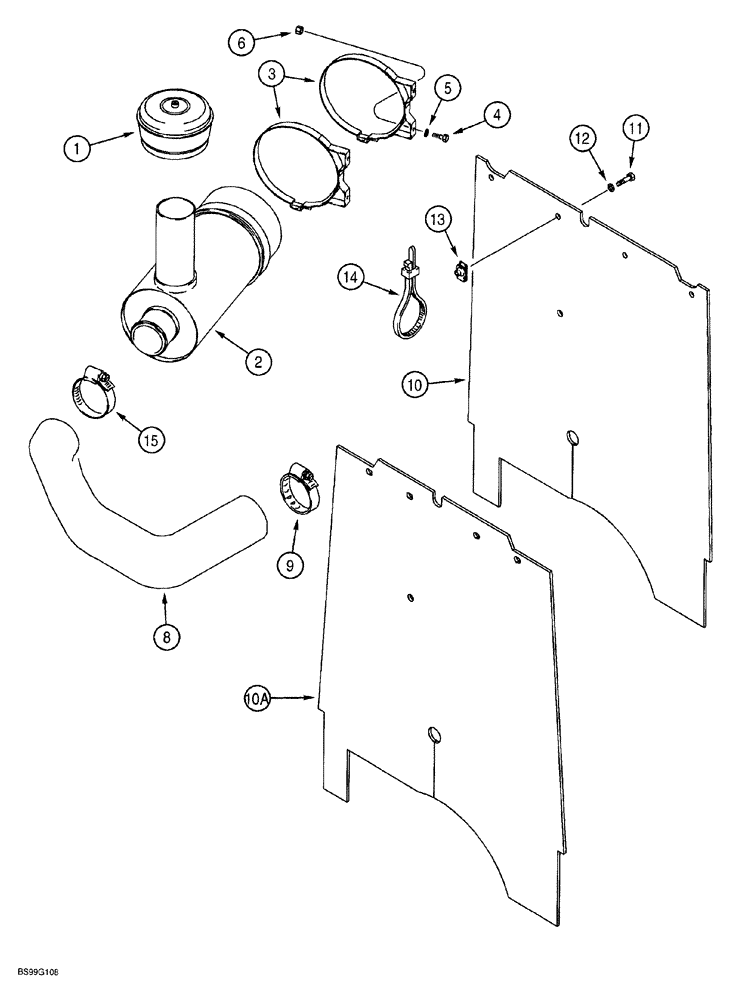 6
3
5
4
1
12
11
13
14
2
10
15
9
8
10A
BS99G108