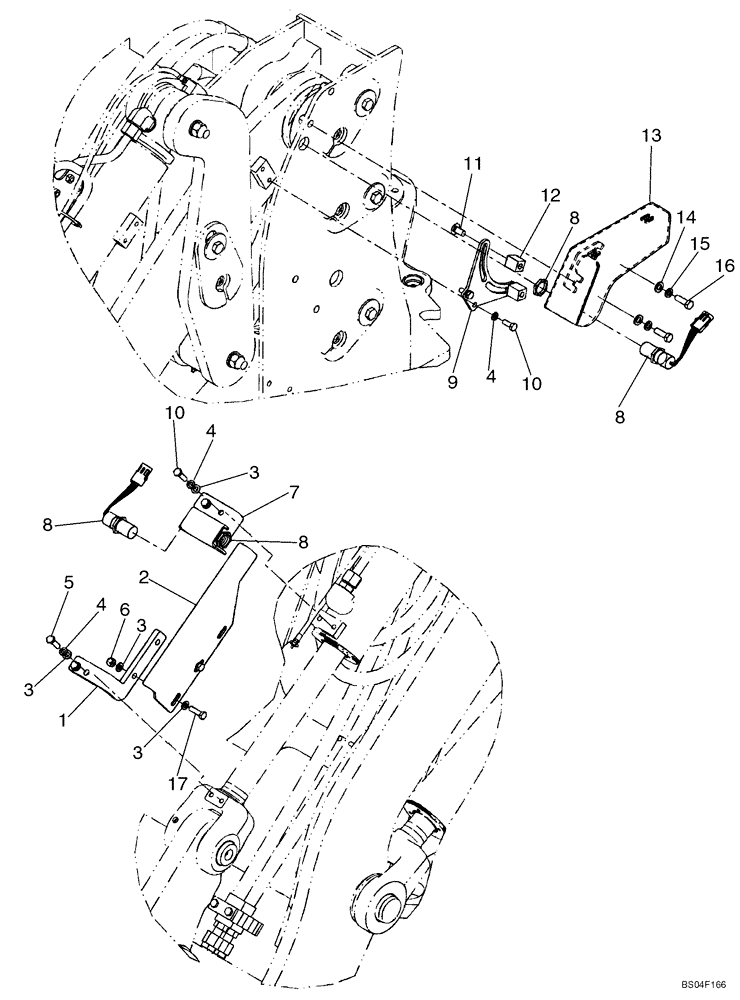 13
11
12
8
14
15
16
9
4
10
8
10
4
3
7
8
8
2
5
4
6
3
3
1
3
17
BS04F166