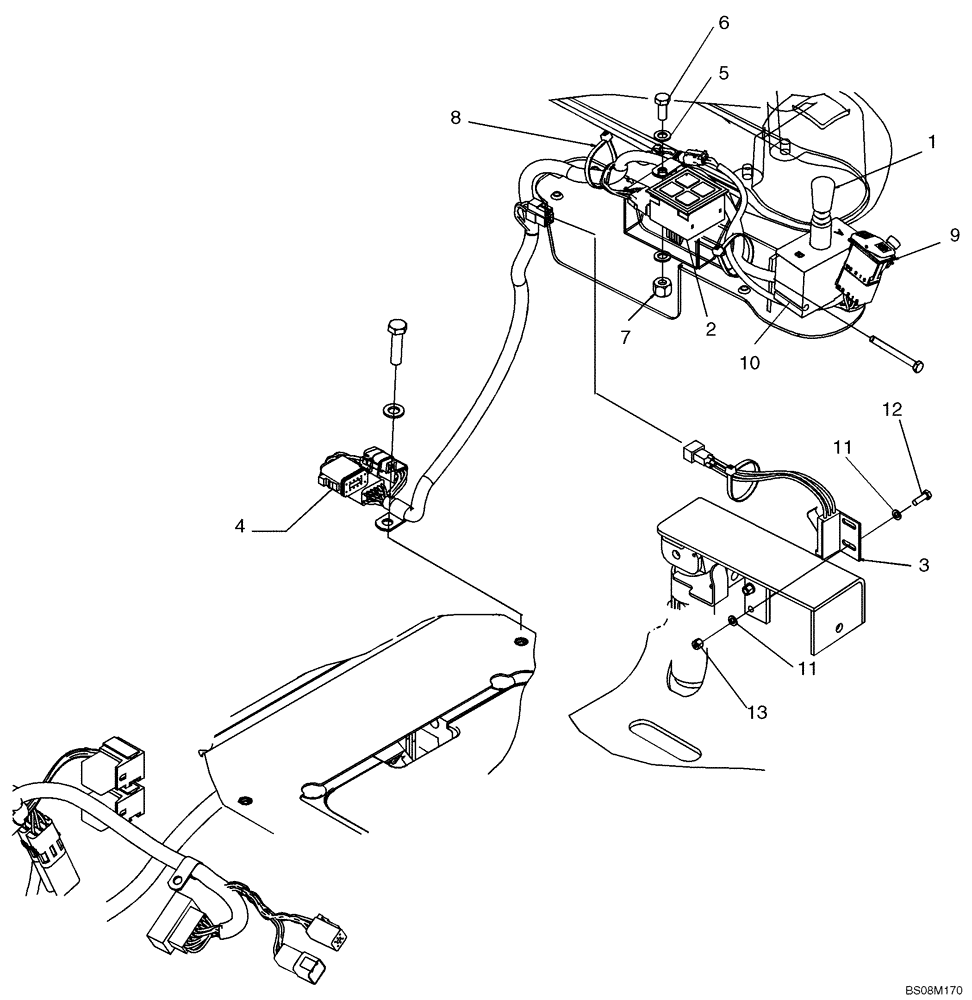 6
5
8
1
9
7
2
10
12
11
4
3
11
13
BS08M170