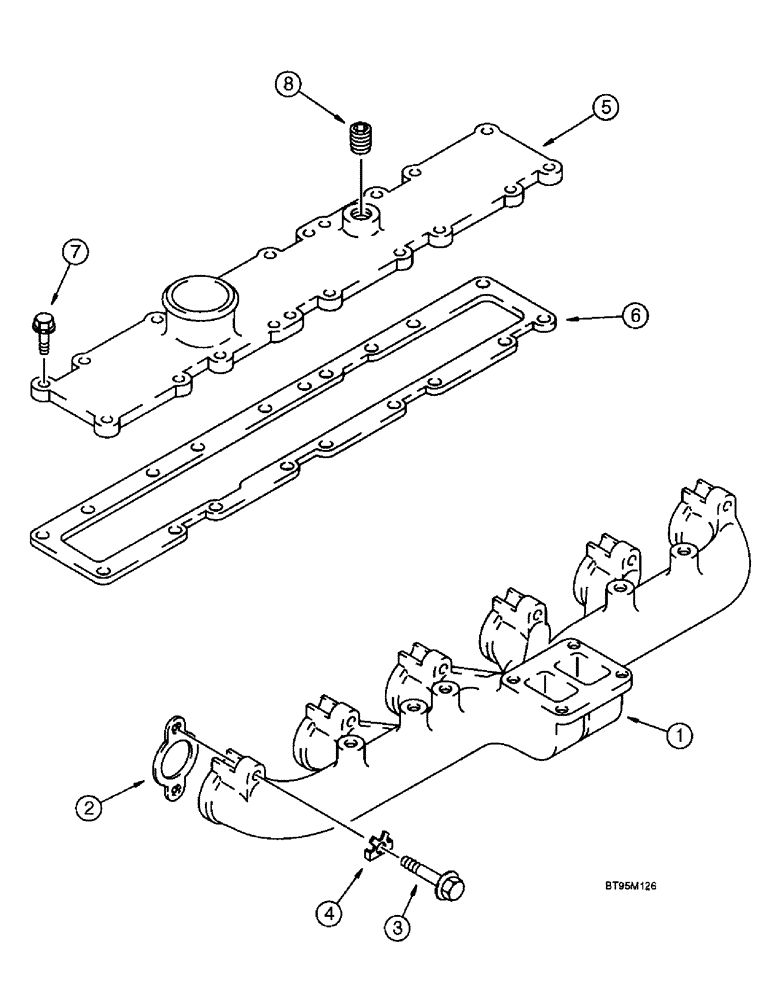 8
5
7
6
1
2
4
3
BT95M126