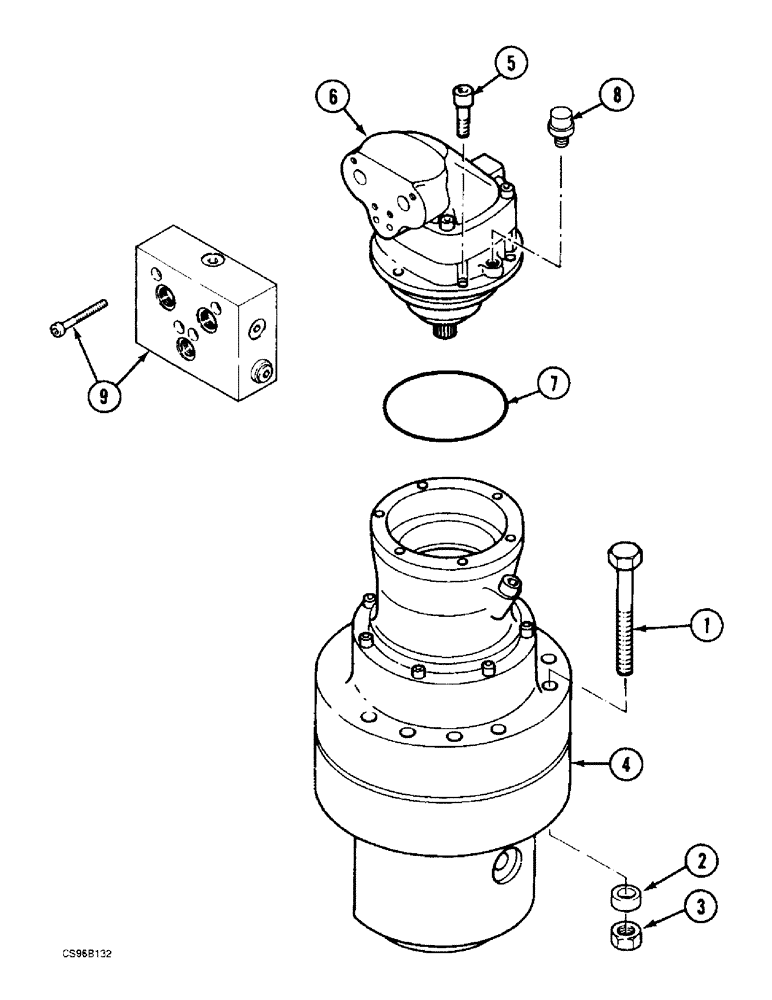 5
6
8
9
7
1
4
2
3
CS96B132