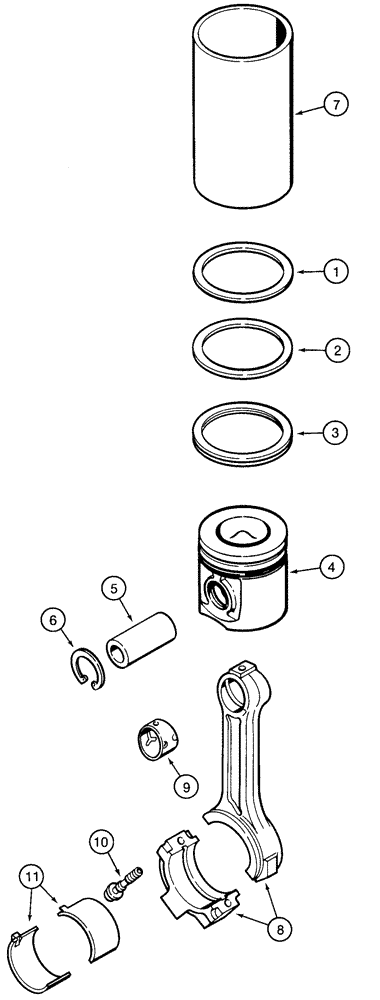 7
1
2
3
4
5
6
9
10
11
8