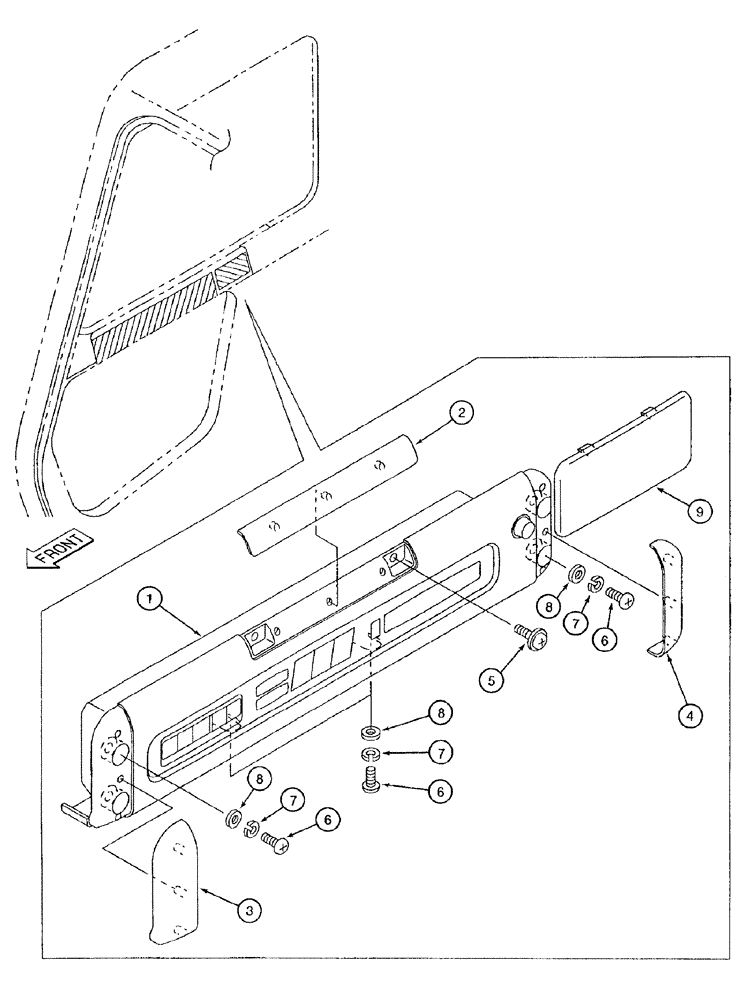 FRONT
2
9
1
8
7
6
5
4
8
7
6
8
7
6
3