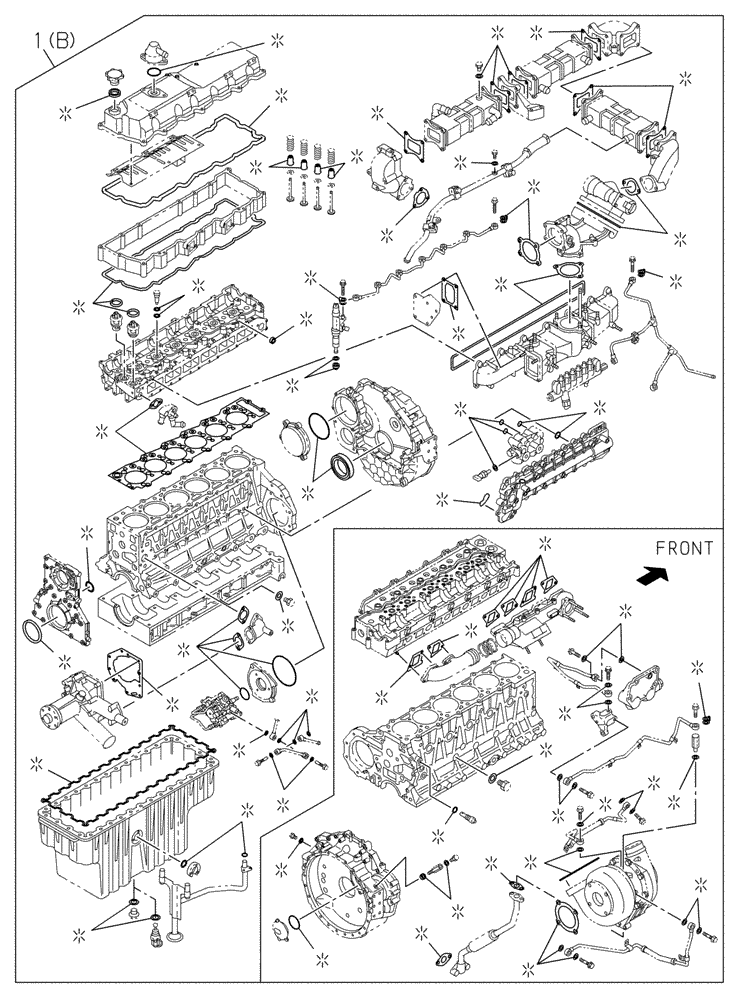 1 (B)

FRONT