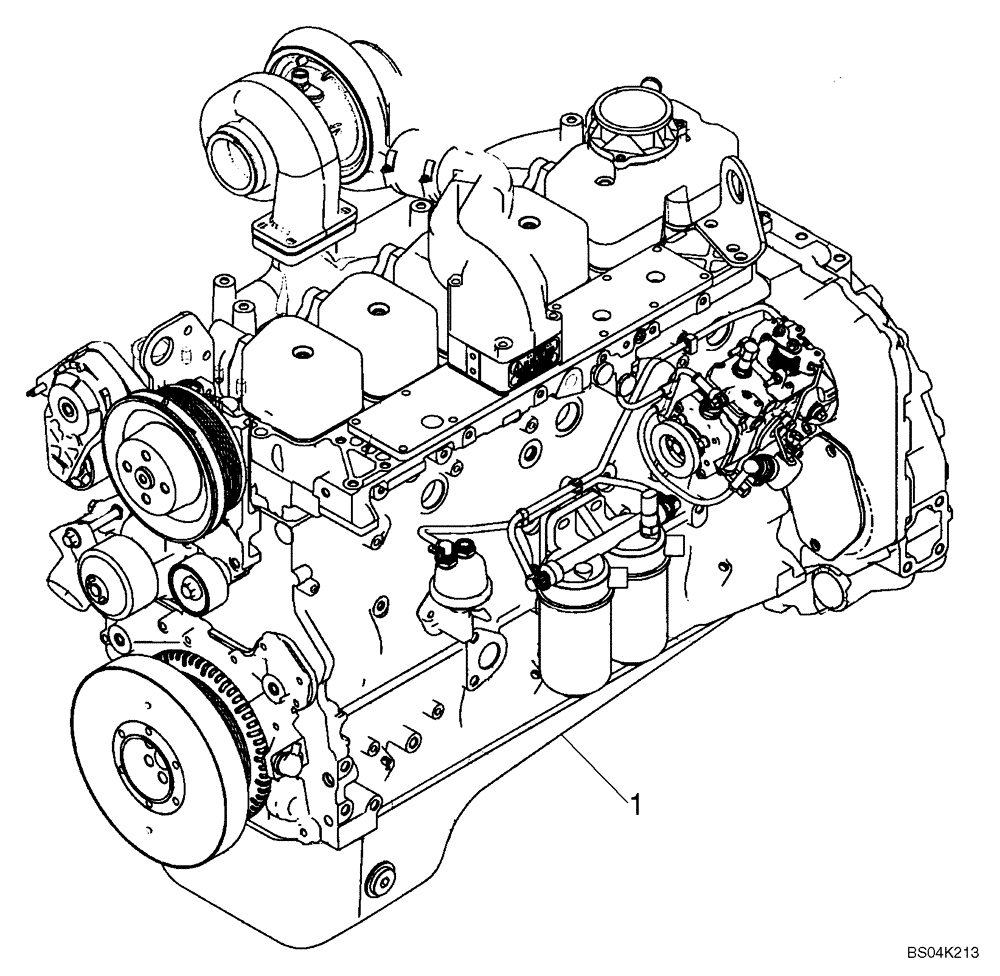 1

BS04K213