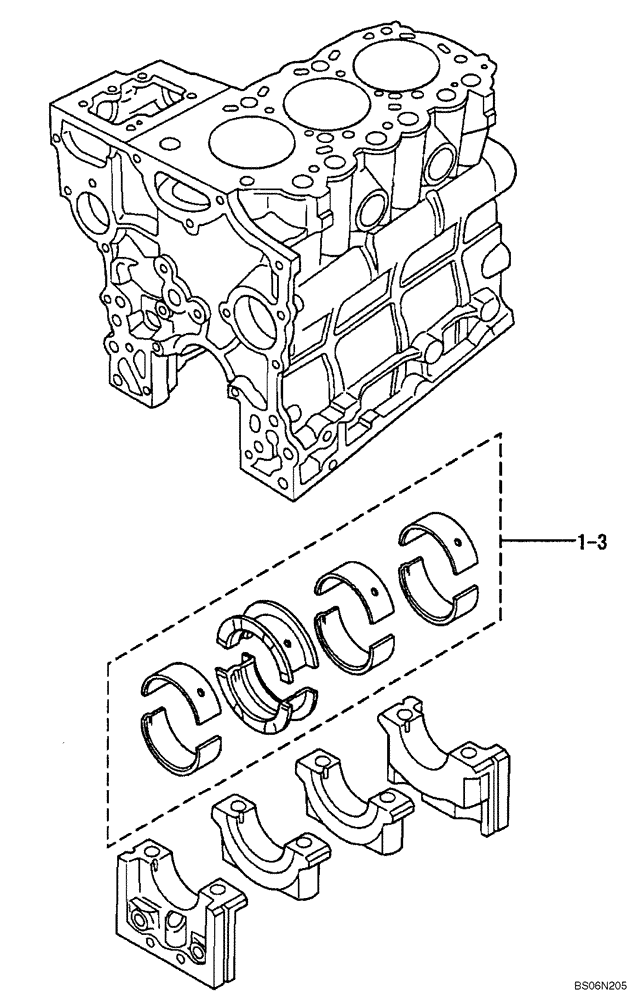 1-3

BS06N205