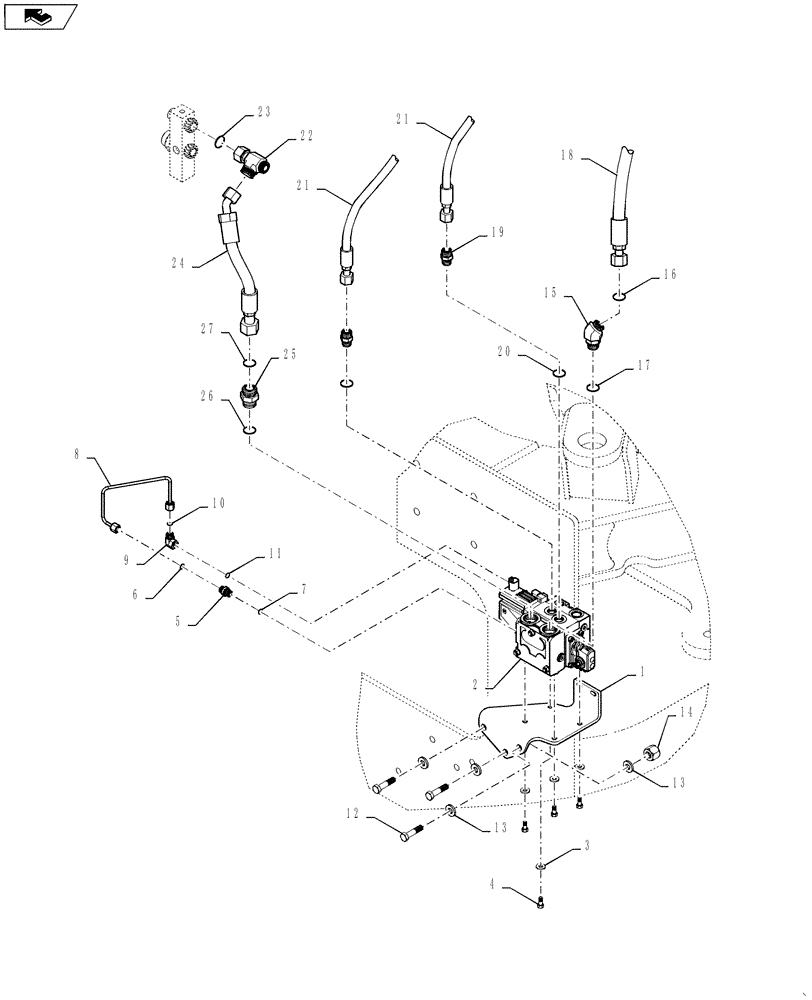 23
22
21
21
18
19
24
16
15
27
25
20
17
26
8
10
9
11
6
7
5
2
1
14
13
12
13
3
4