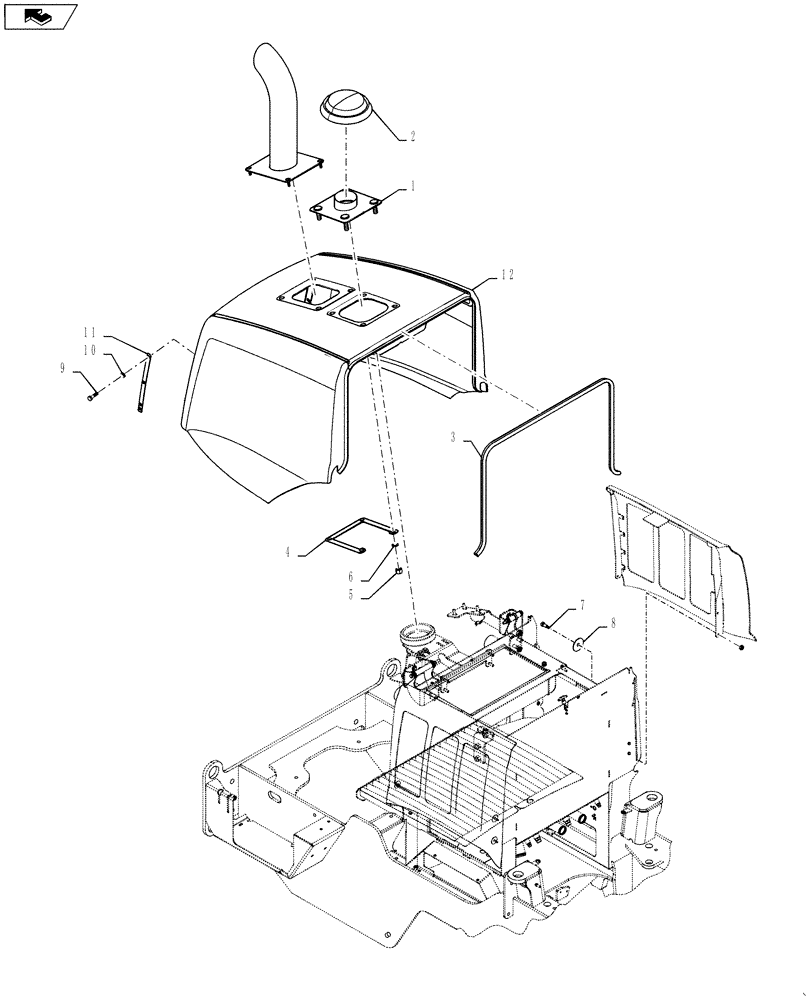 2
1
12
11
10
9
3
4
6
5
7
8