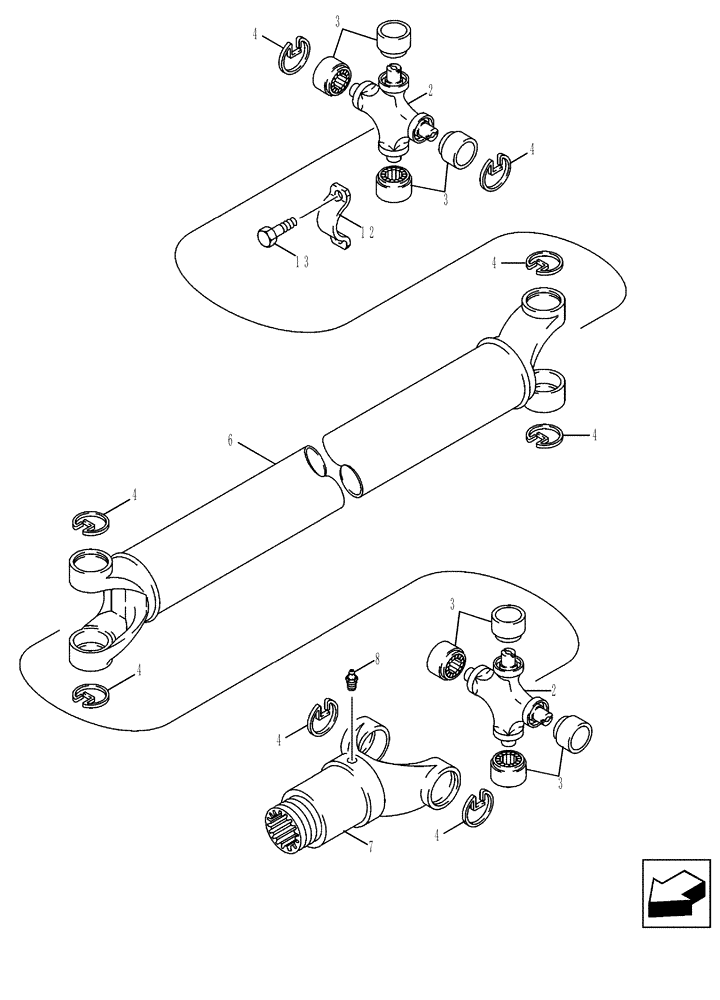 4
3
2
4
3
12
13
4
4
6
4
4
3
8
2
4
3
4
7