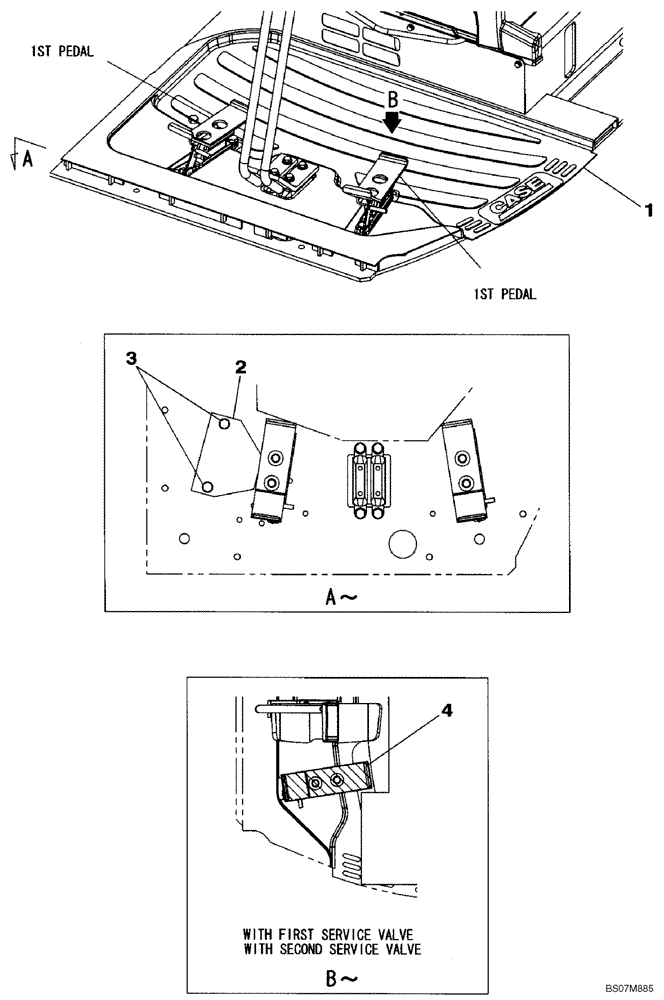 1ST PEDAL

B

A

CASE

1

1ST PEDAL

3

2

A～

4

WITH FIRST SERVICE VALVE
WITH SECOND SERVICE VALVE

B～

BS07M885