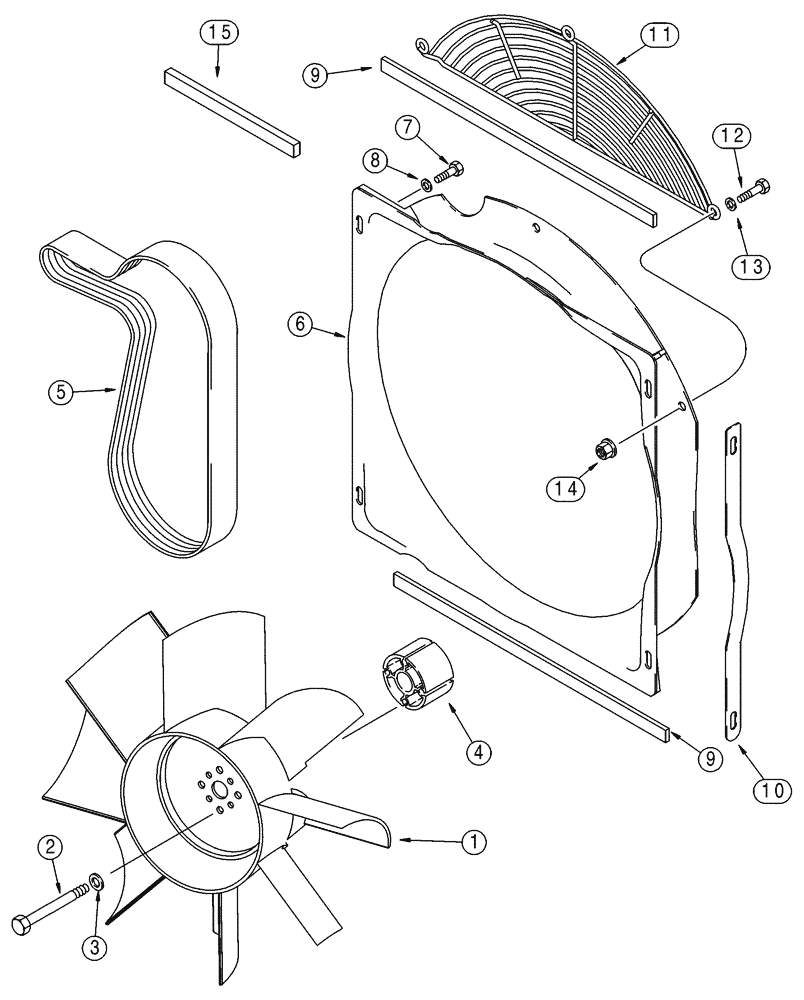 15
9
11
7
8
12
13
6
5
14
4
9
10
1
2
3