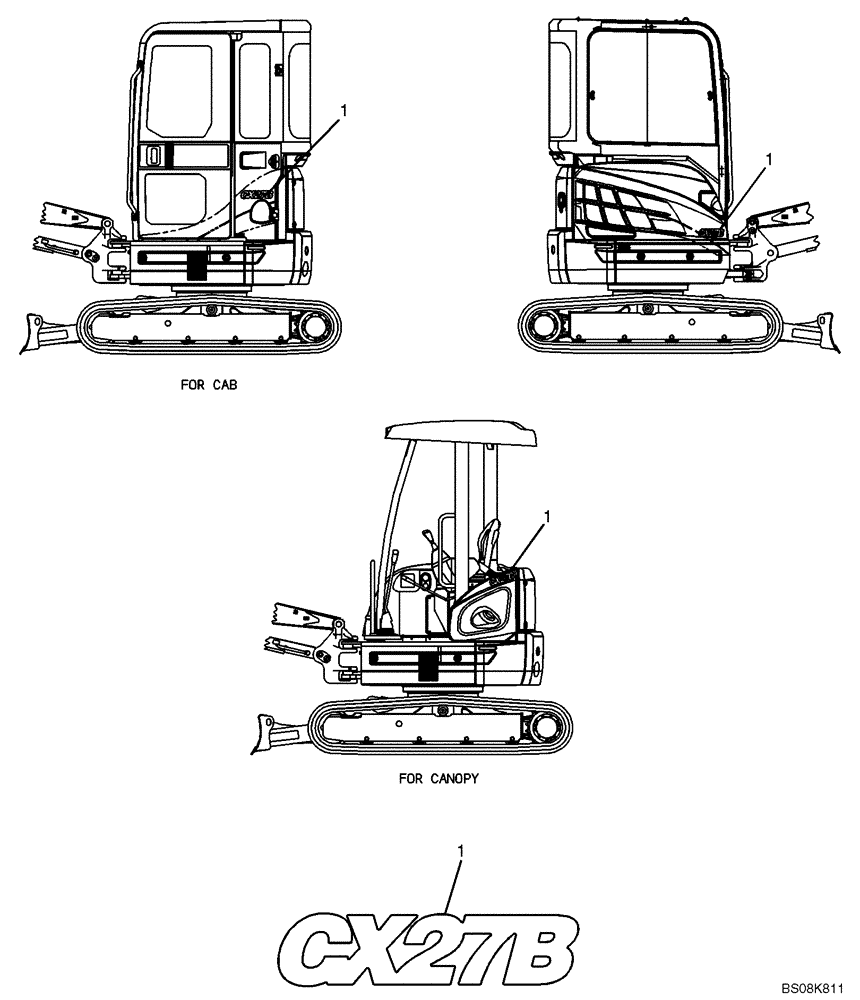 1

1

FOR CAB

1

FOR CANOPY

1

CX27B

BS08K811