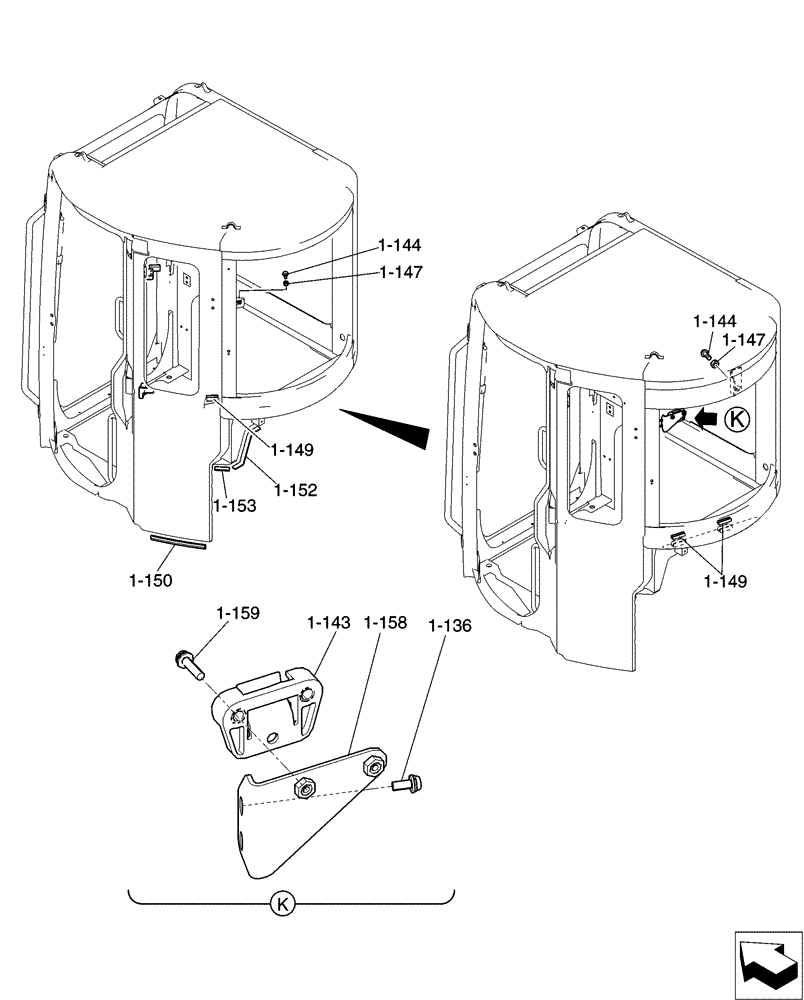 1-144
1-147
1-149
1-152
1-153
1-150
1-144
1-147
K
1-149
1-159
1-143
1-158
1-136
K