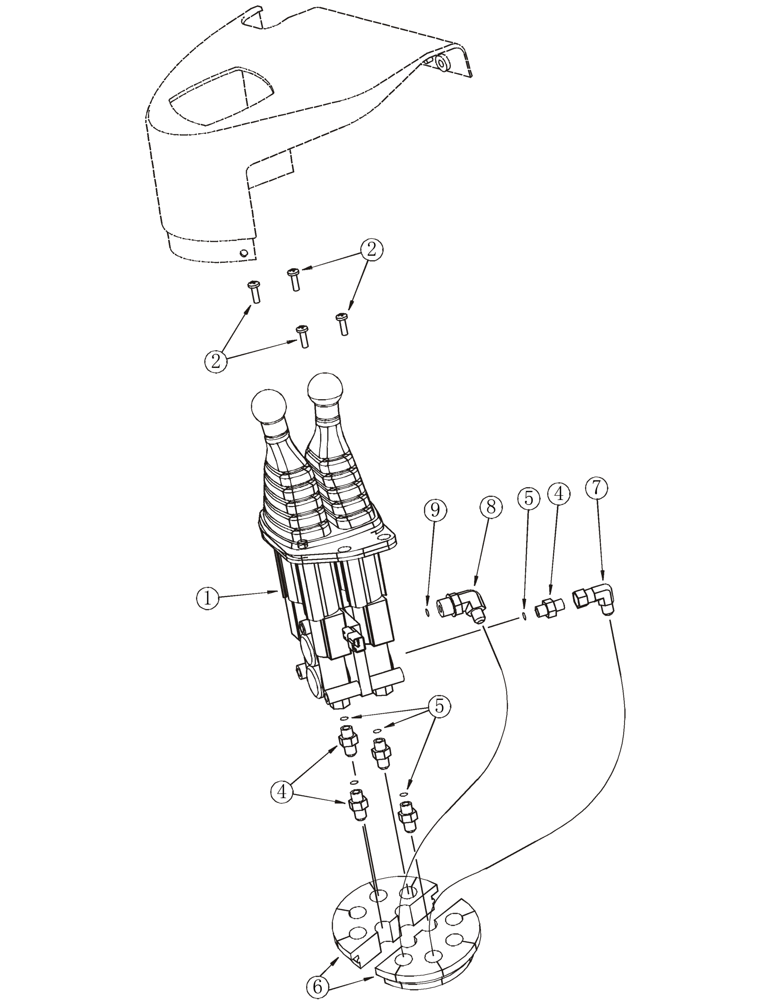 2
2
9
8
5
4
7
1
5
4
6