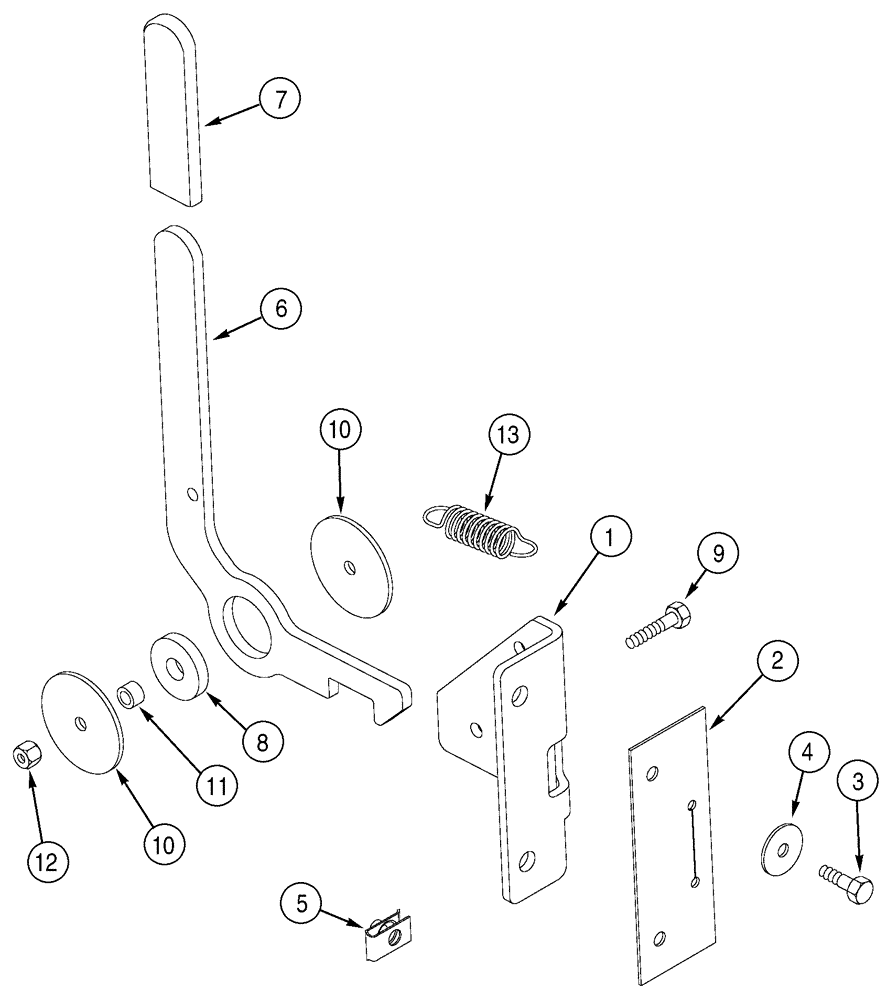 7
6
10
13
1
9
2
8
11
10
12
4
3
5