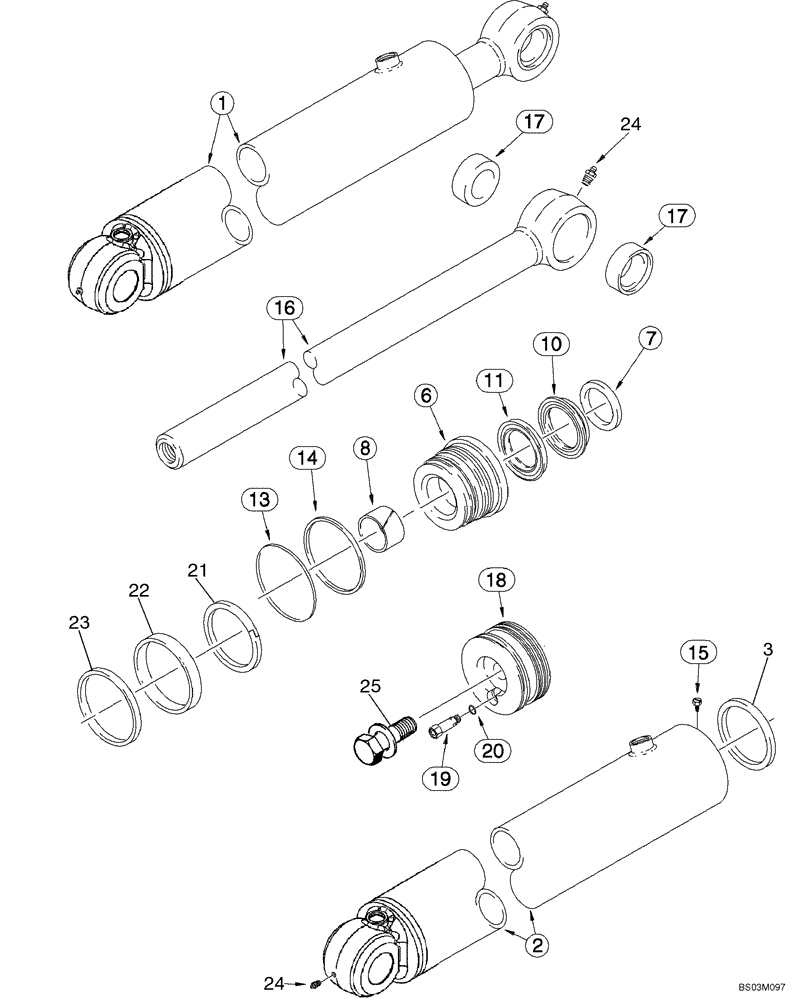 1
17
24
17
16
10
7
11
6
14
8
13
22
21
23
18
15
3
25
20
19
2
24
BS03M097