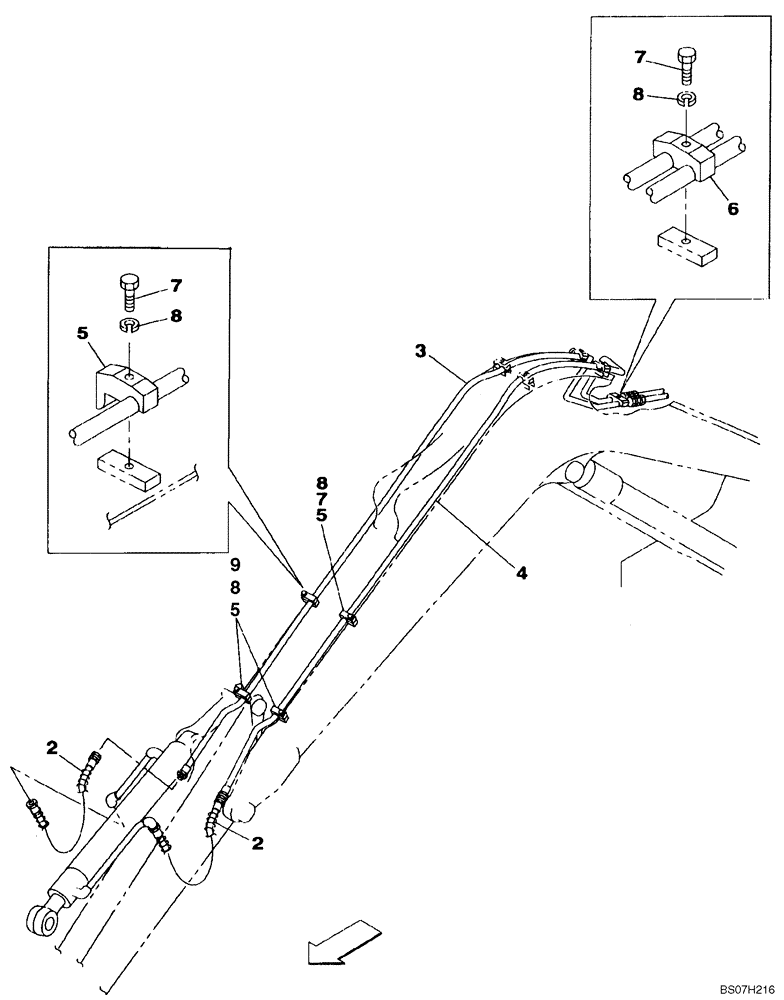 7
8
6
7
8
5
3
8
7
5
4
9
8
5
2
2
BS07H216