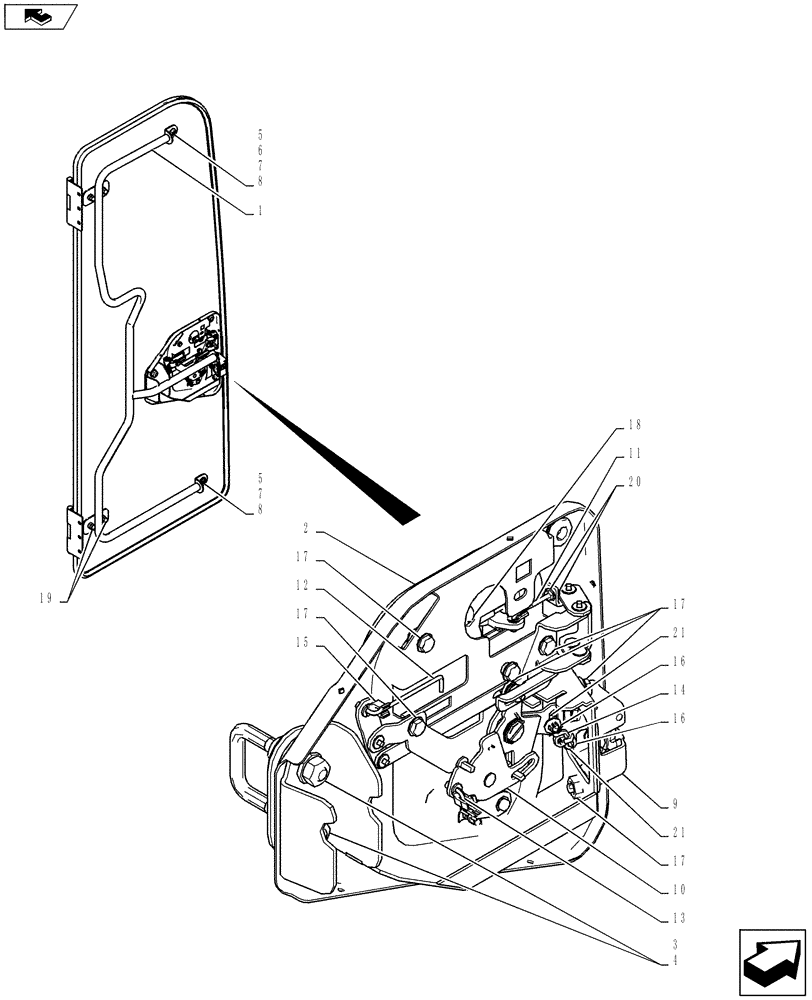 5
6
7
8
1
5
7
8
19
18
11
20
2
17
12
17
15
17
21
16
14
16
9
21
17
10
13
3
4