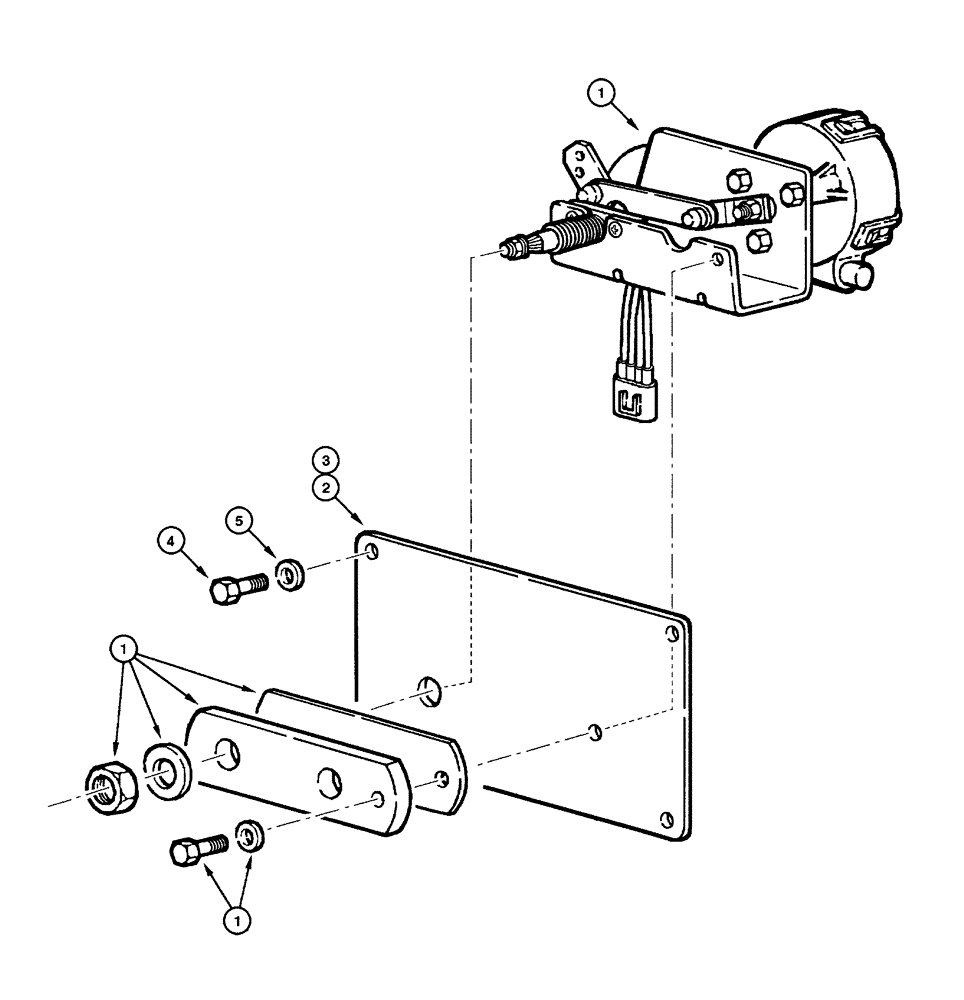 1
3
2
4
5
1
1