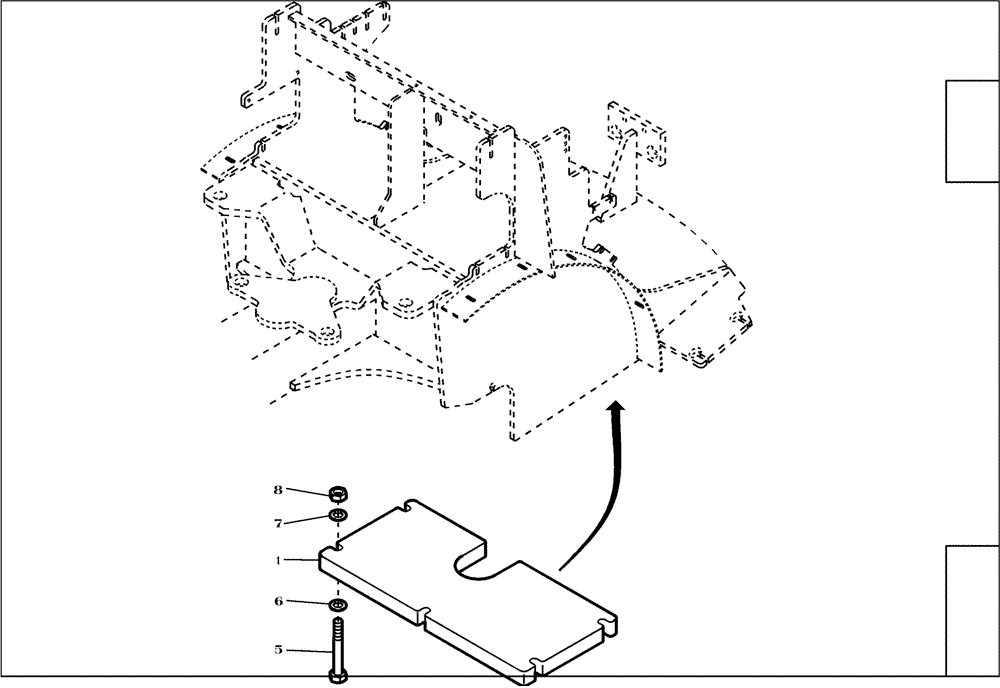 8
7
1
6
5