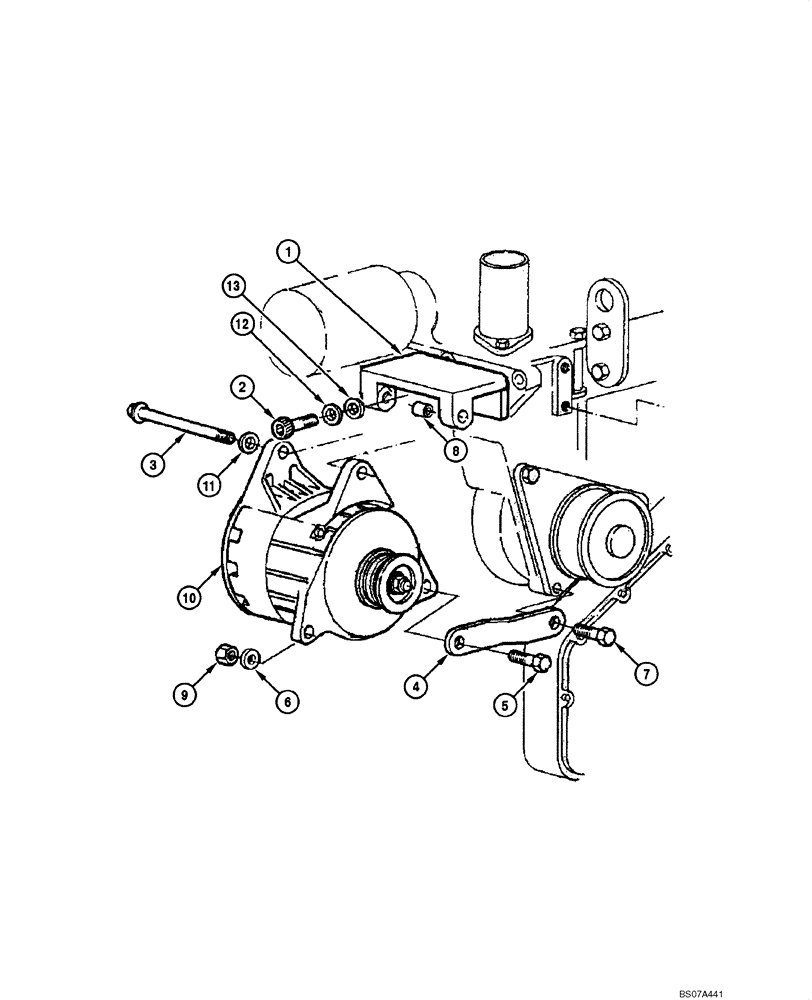 1
13
12
2
3
11
8
10
9
6
4
5
7
BS07A441