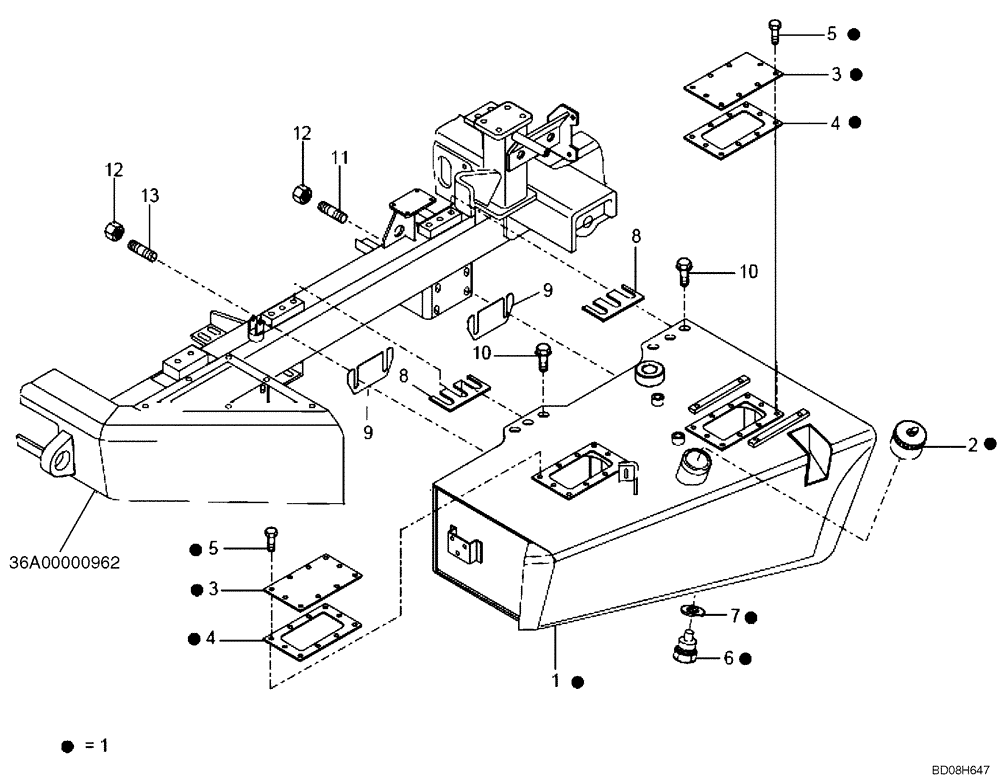 5 ●
3 ●
4 ●
12
11
12
13
8
10
9
10
8
9
2 ●
36A00000962
● 5
● 3
● 4
7 ●
6 ●
1 ●
● = 1
BD08H647