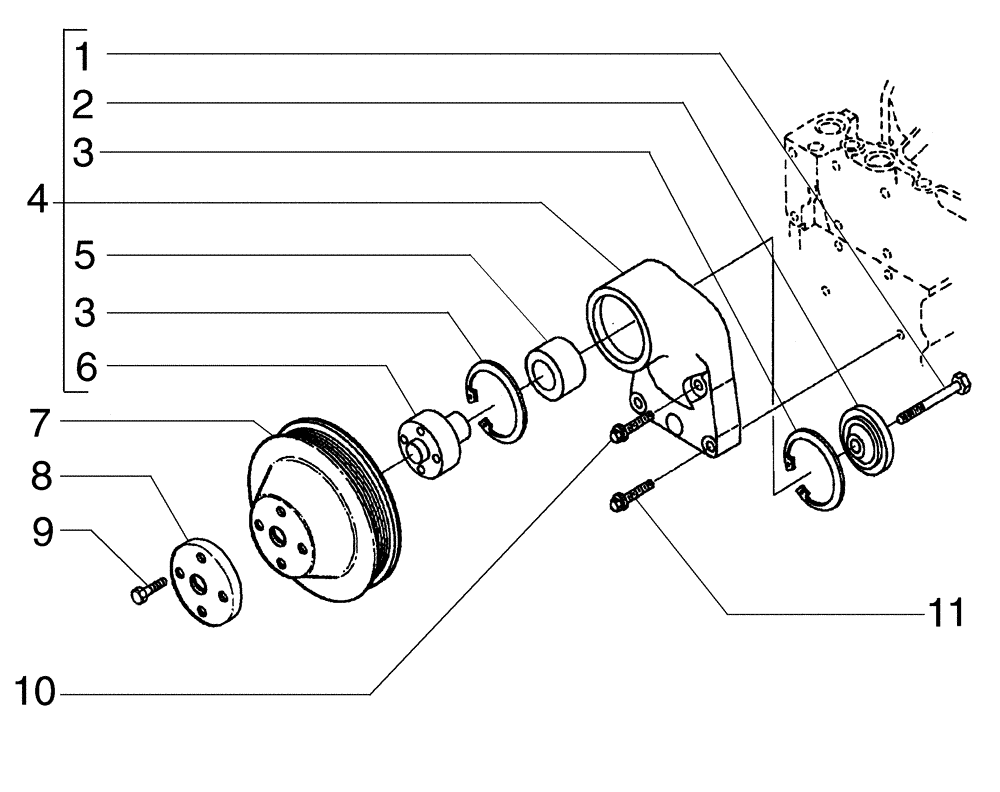 1
2
3
4
5
3
6
7
8
9
10
11