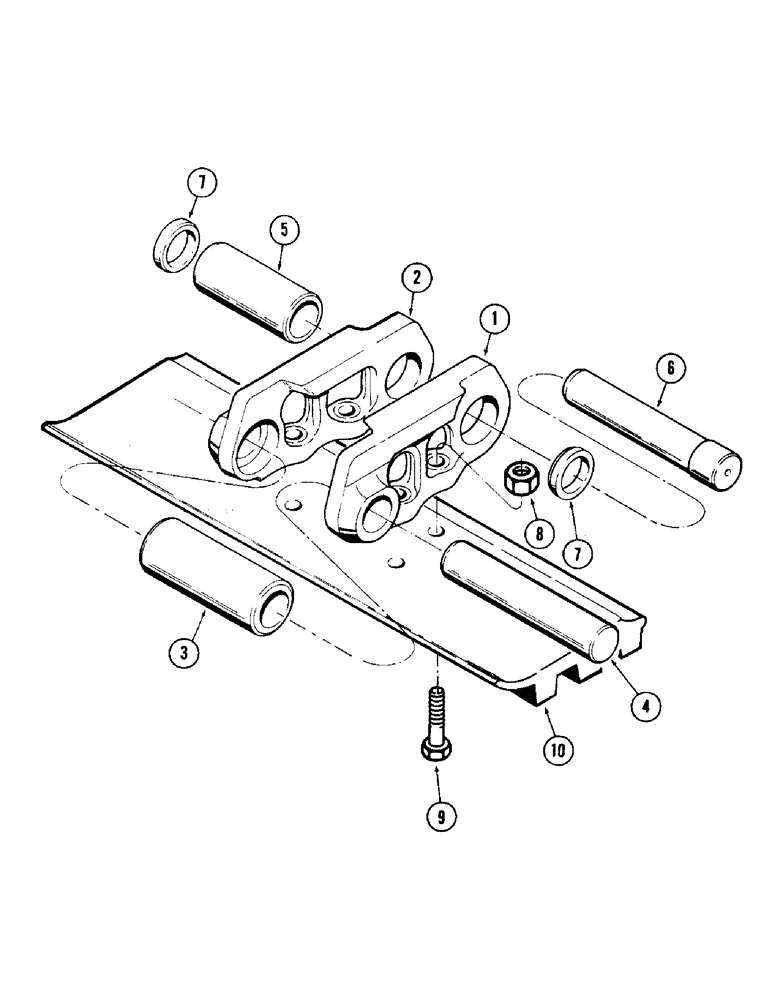 7
5
2
1
6
8
7
3
4
10
9