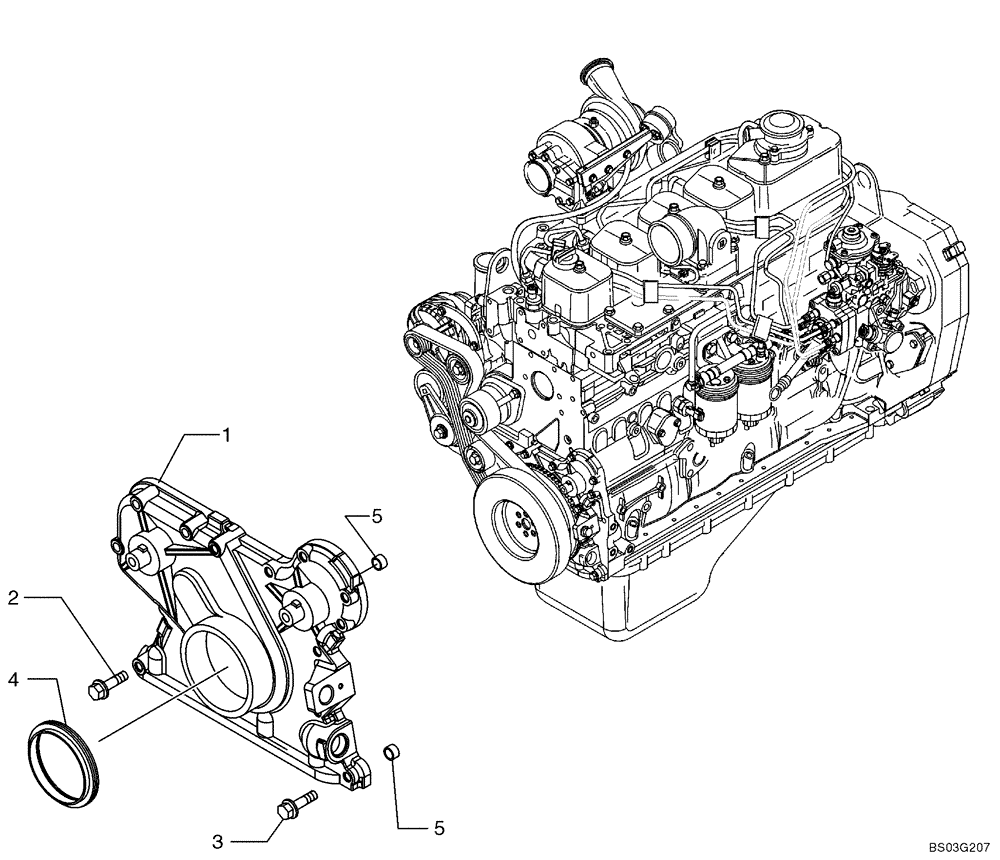 1
5
2
4
3
5
BS03G207