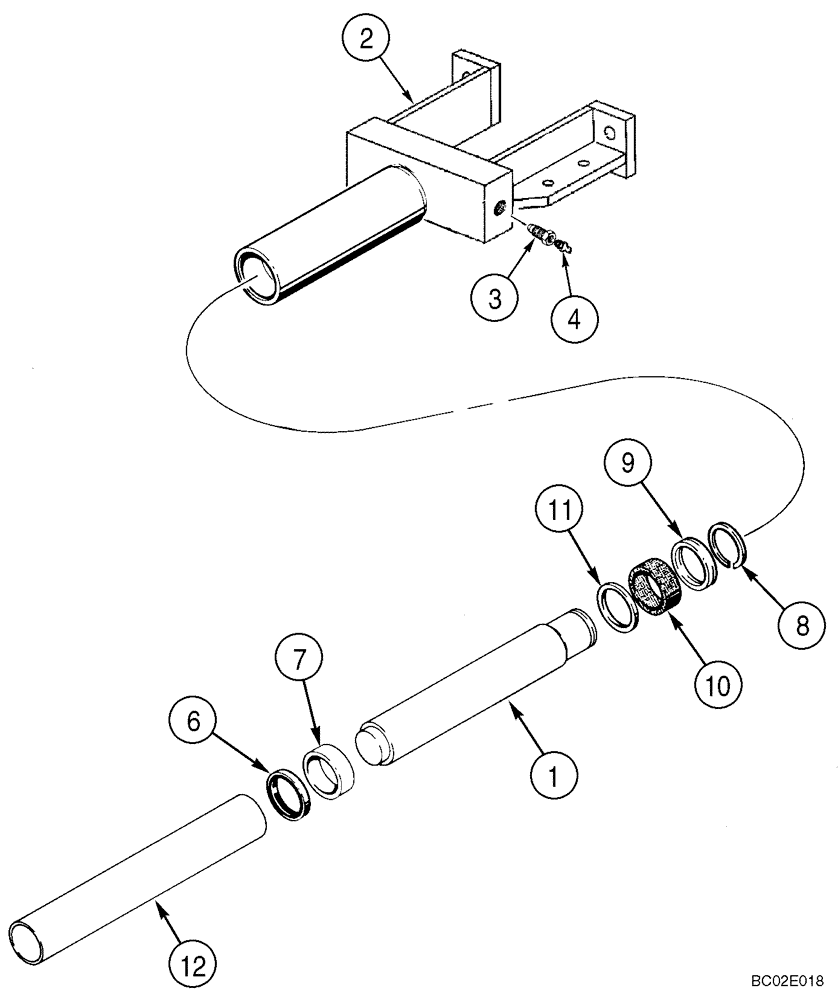 2
3
4
9
11
8
10
7
6
1
12
BC02E018