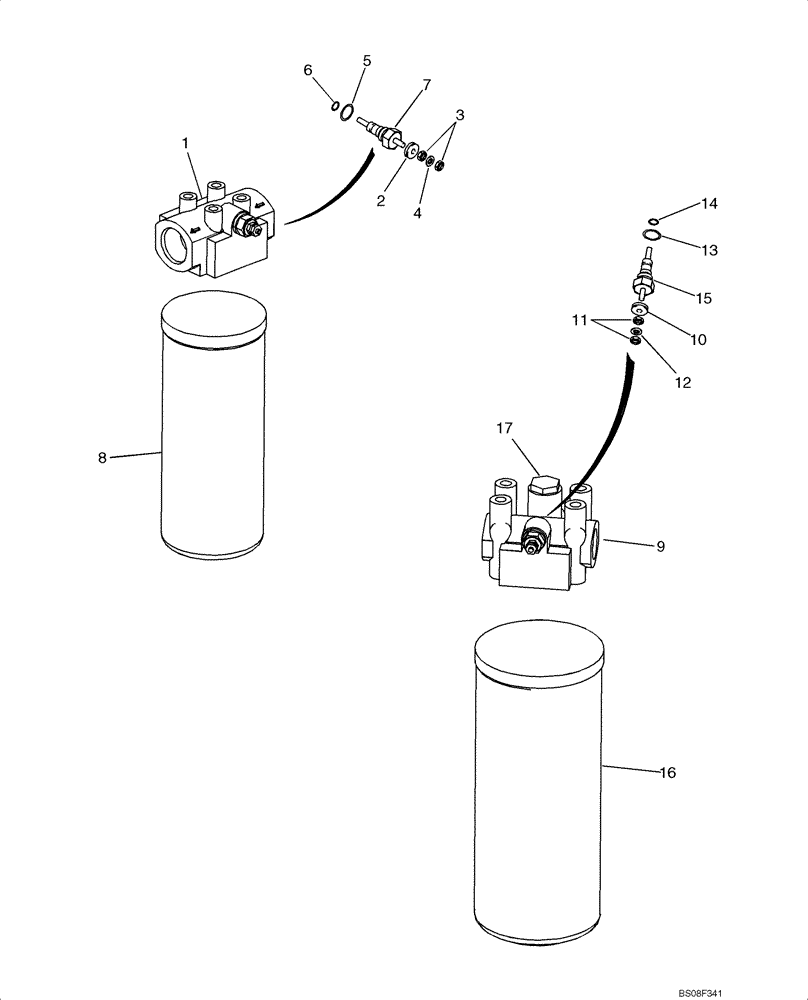 6
5
7
3
1
2
4
14
13
15
11
10
12
8
17
9
16
BS08F341