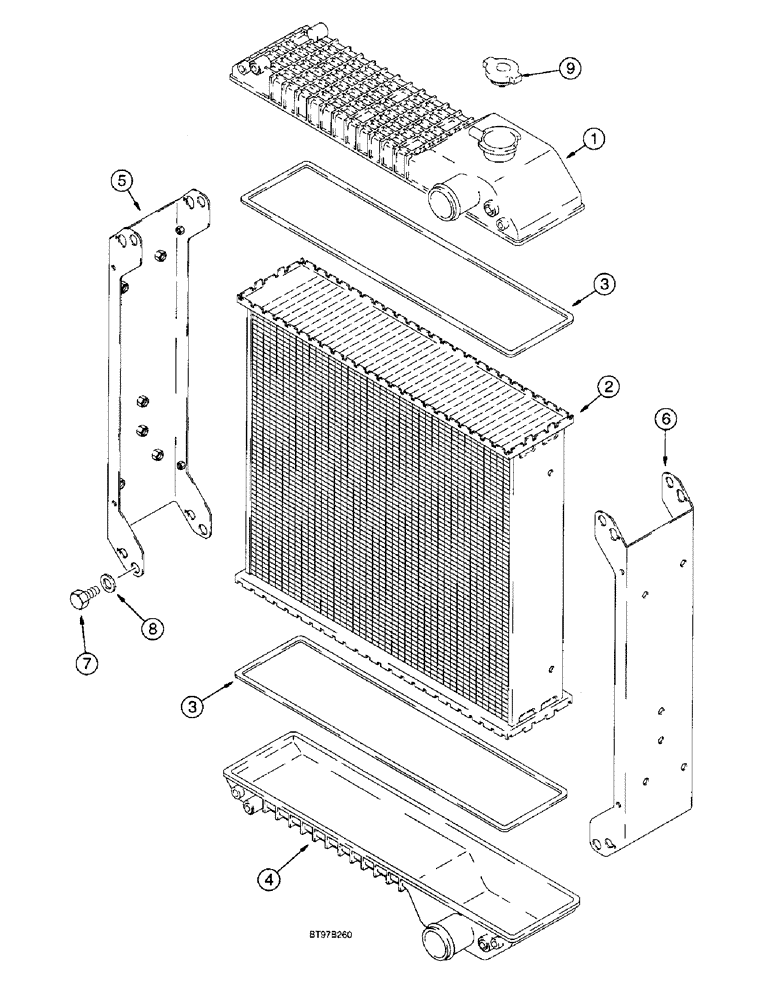 9
1
5
3
2
6
8
7
3
4
BT97B260