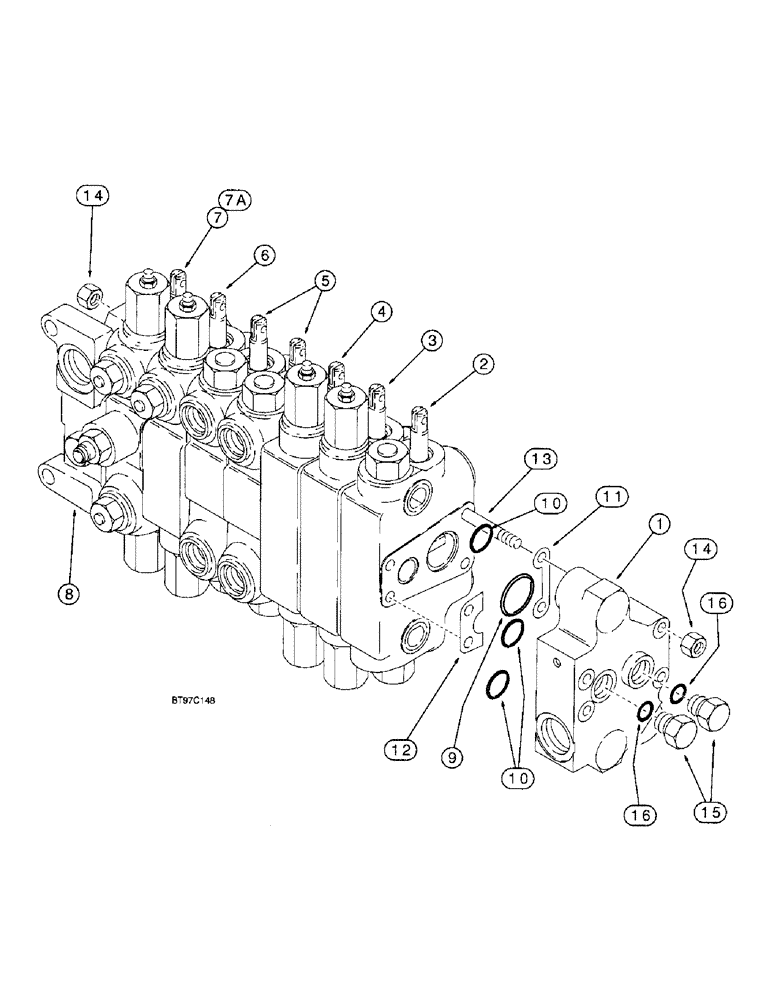 14
7A
7
6
5
4
3
2
13
10
11
1
14
16
8
BT97C148
12
9
10
16
15