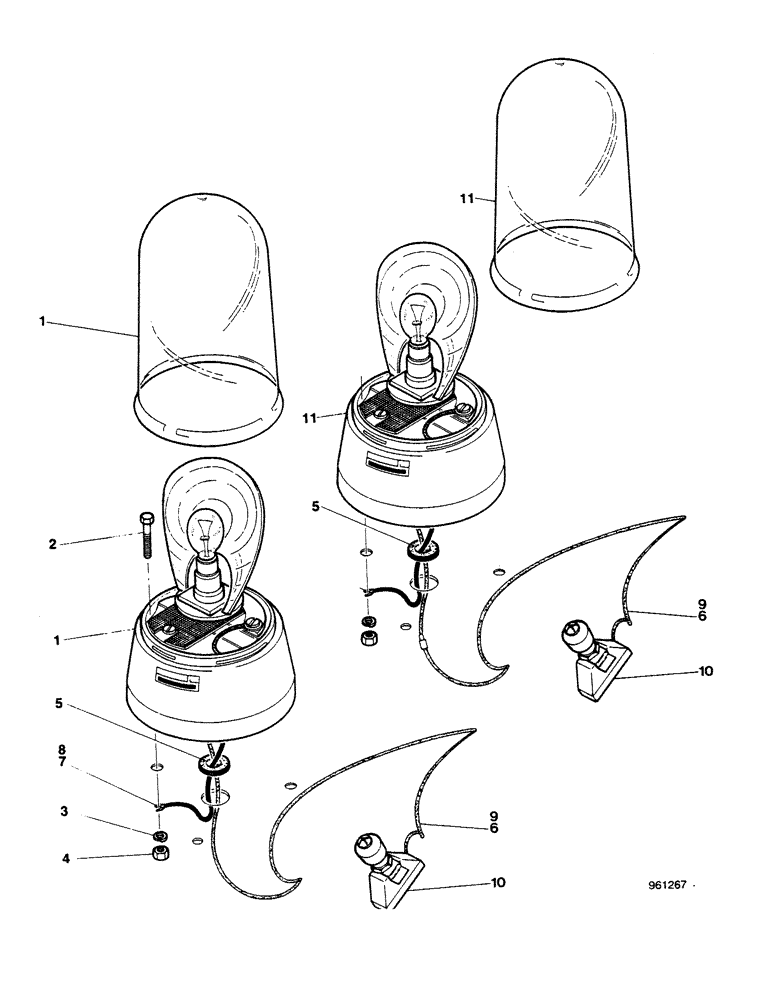 11
1
11
2
5
1
9
6
10
5
8
7
3
4
9
6
10
961267