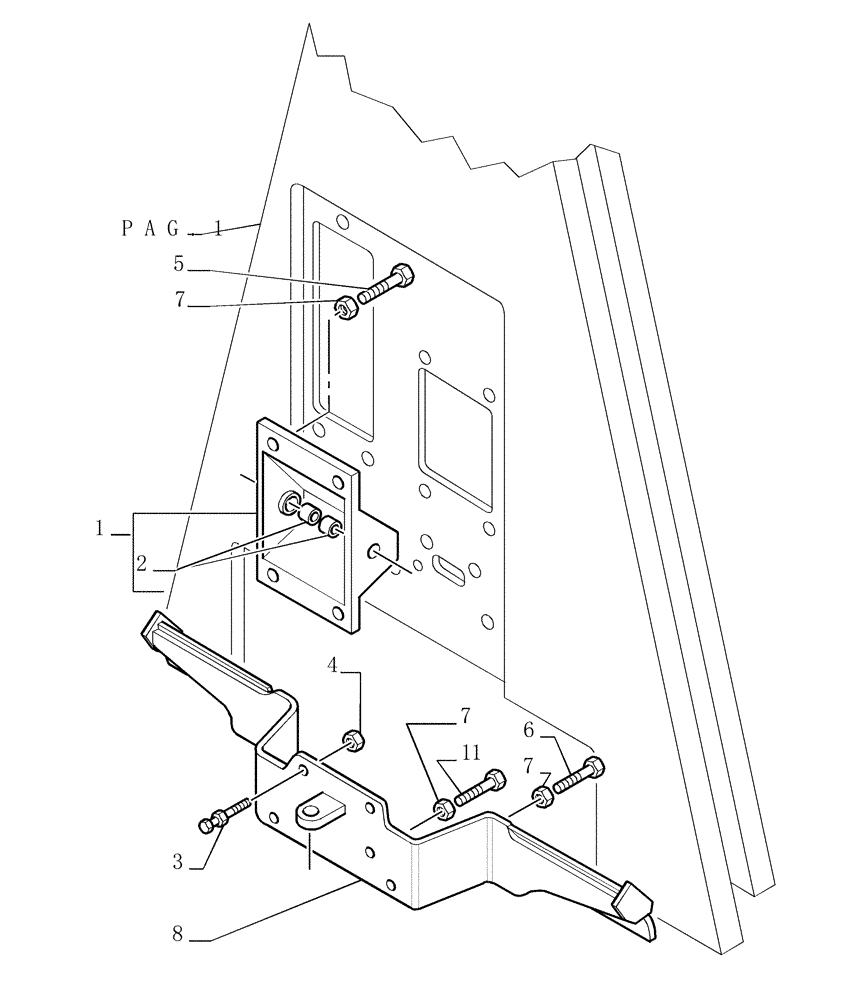 PAG. 1
5
7
1
2
4
7
11
6
7
3
8