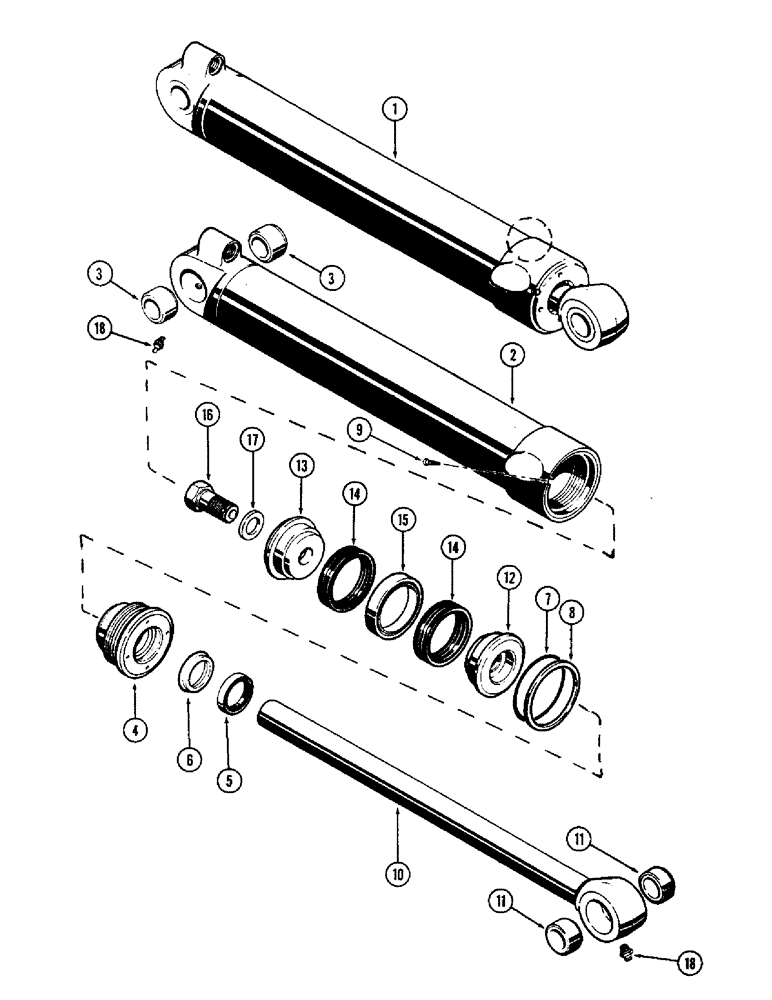 1
3
3
18
2
9
16
17
13
14
15
14
12
7
8
4
6
5
10
11
11
18