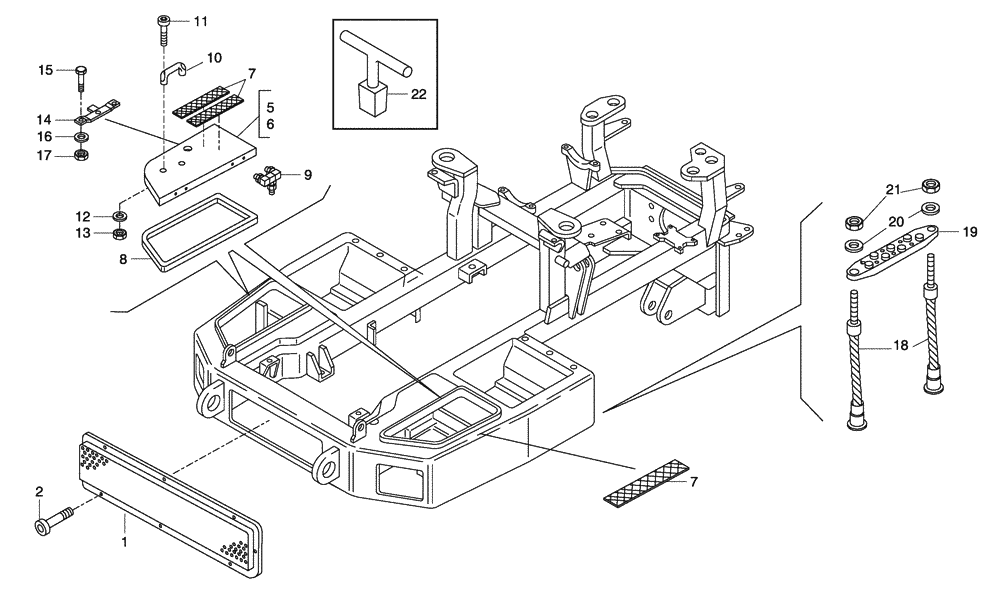 11
10
15
7
5
6
14
16
17
9
12
13
8
22
21
20
19
18
7
2
1