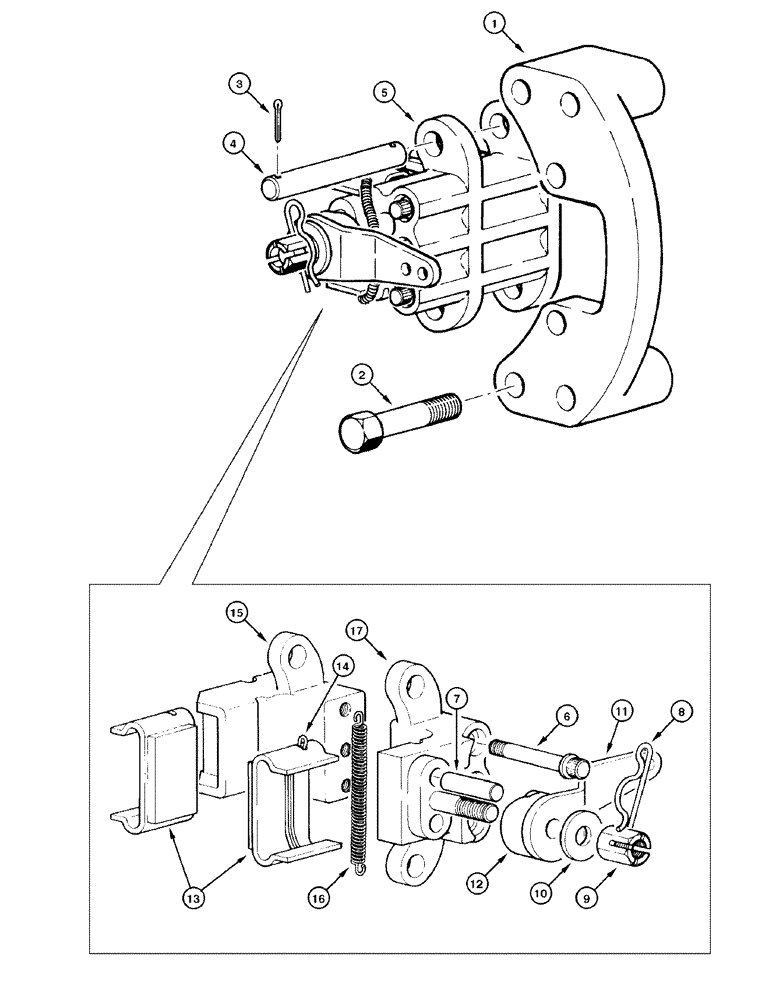 1
3
5
4
2
15
17
14
7
6
11
8
13
16
12
10
9