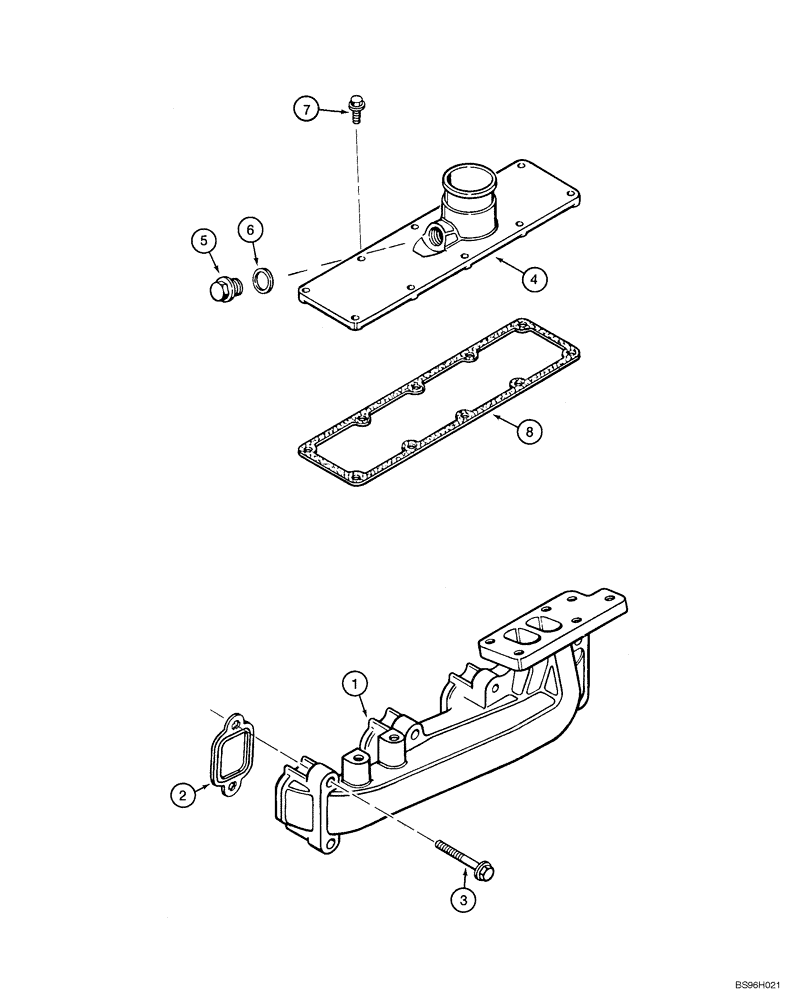 7
5
6
4
8
1
2
3
BS96H021