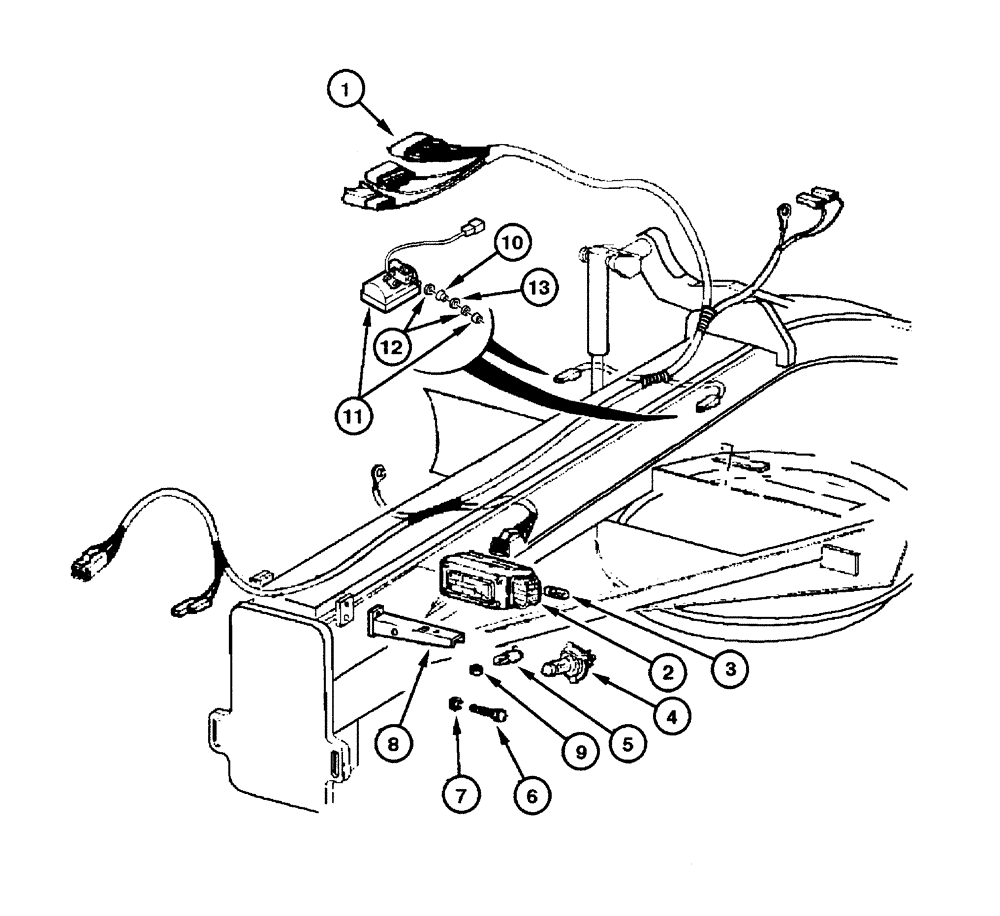 1
10
13
12
11
2
3
4
5
9
8
7
6