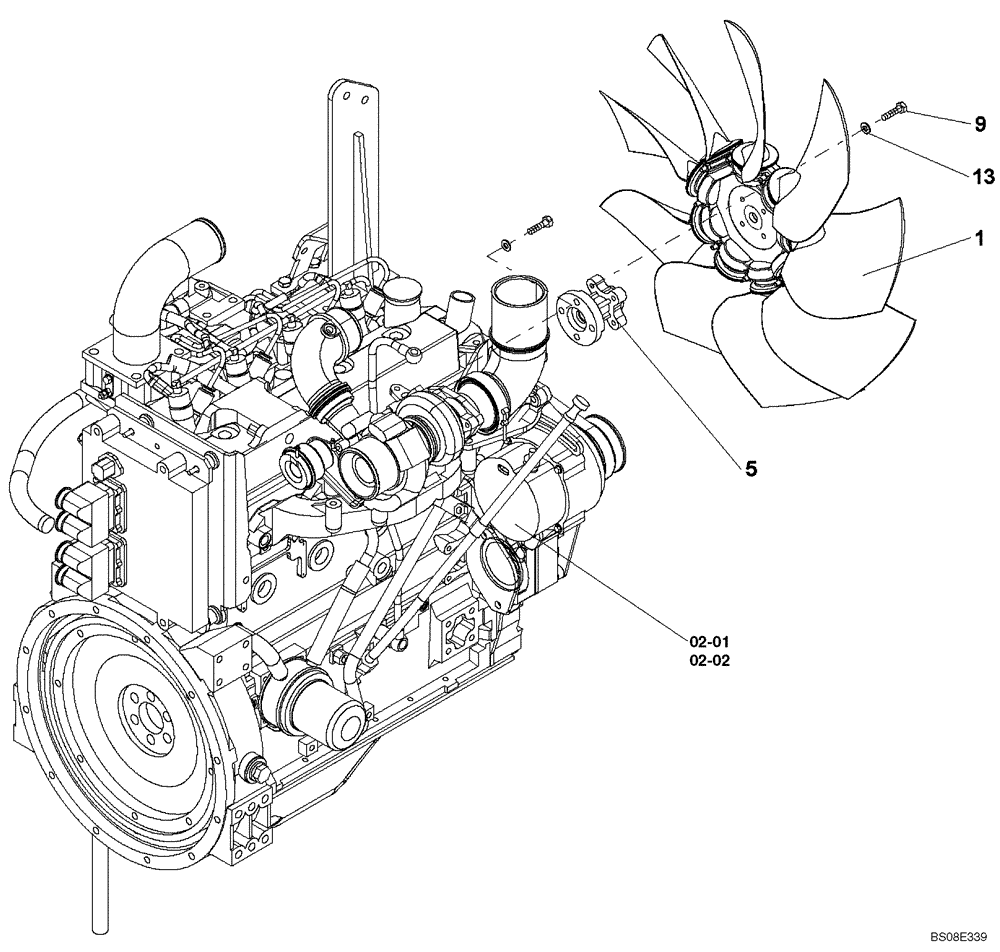 9
13
1
5
02-01
02-02
BS08E339