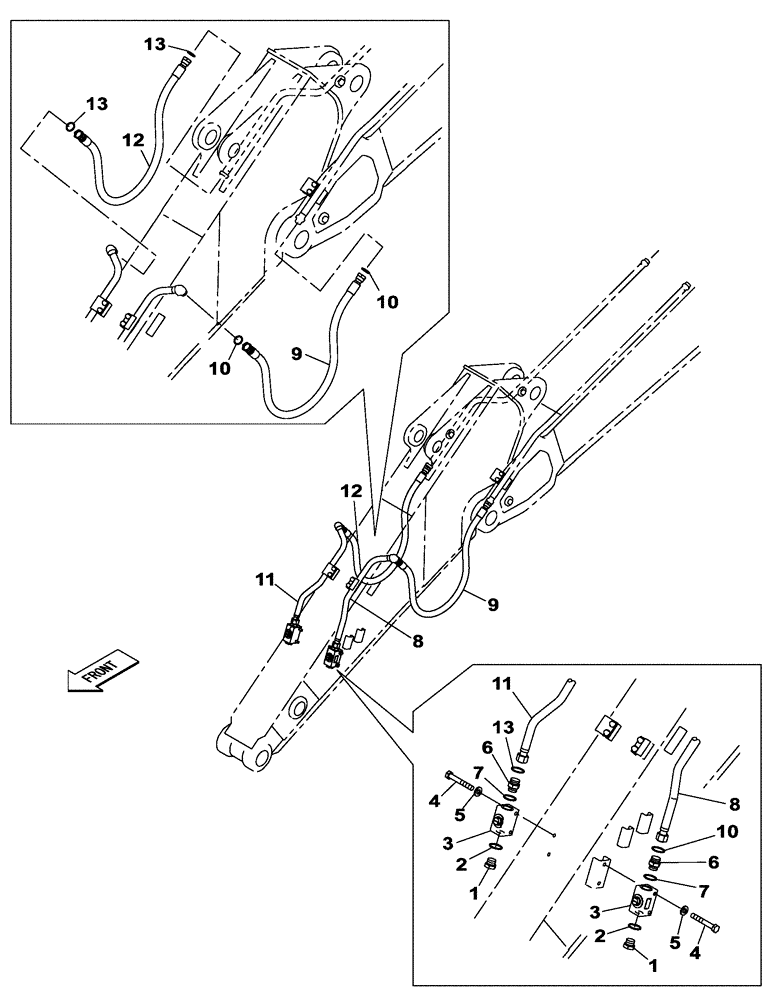 13
13
12
10
10
9
12
11
9
8
FRONT
11
13
6
7
4
5
3
2
1
8
10
6
7
3
2
5
4
1