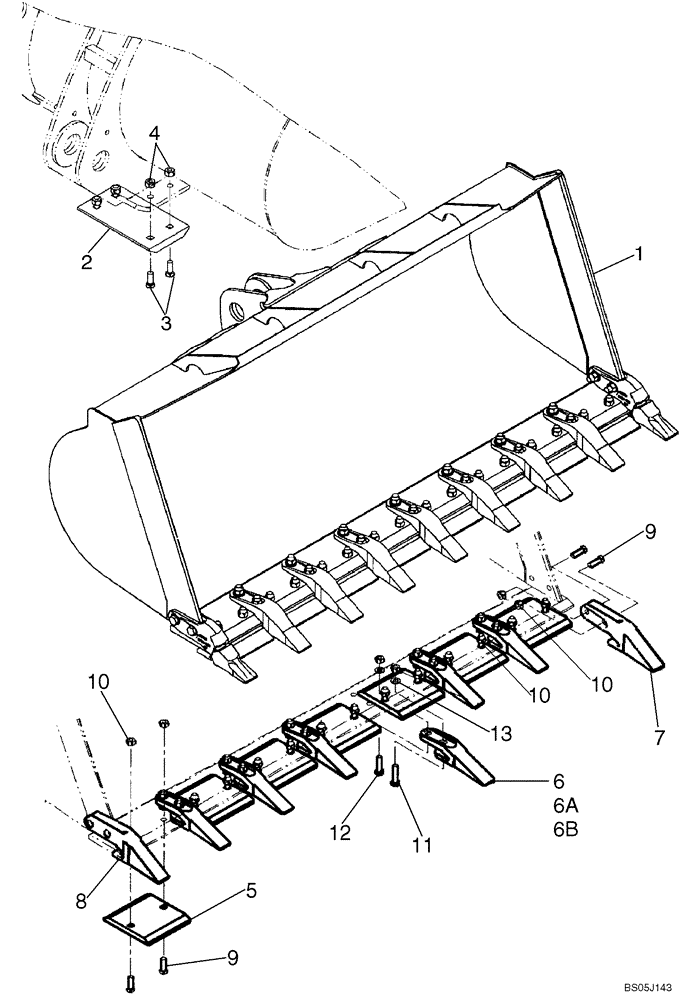 4
2
3
1
9
10
10
10
13
7
6
6A
6B
12
11
8
5
9
BS05J143