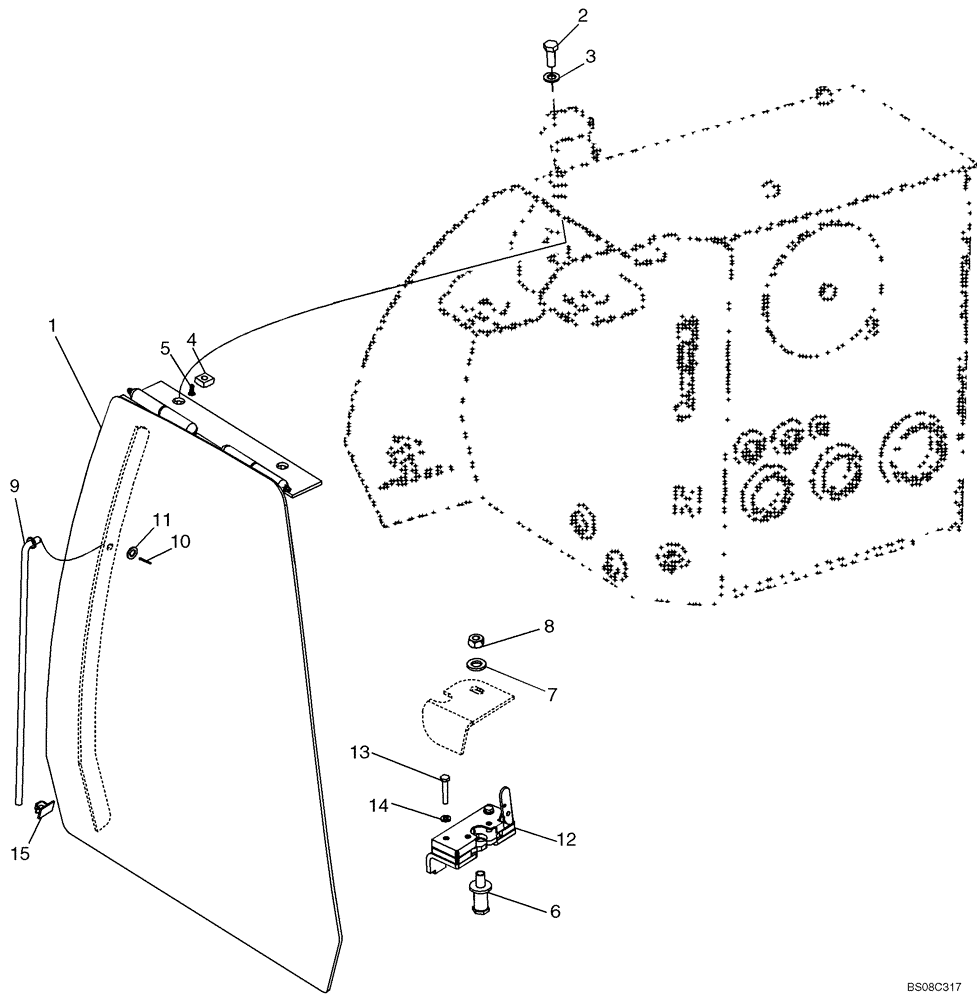 2
3
1
5
4
9
11
10
8
7
13
14
12
15
6
BS08C317