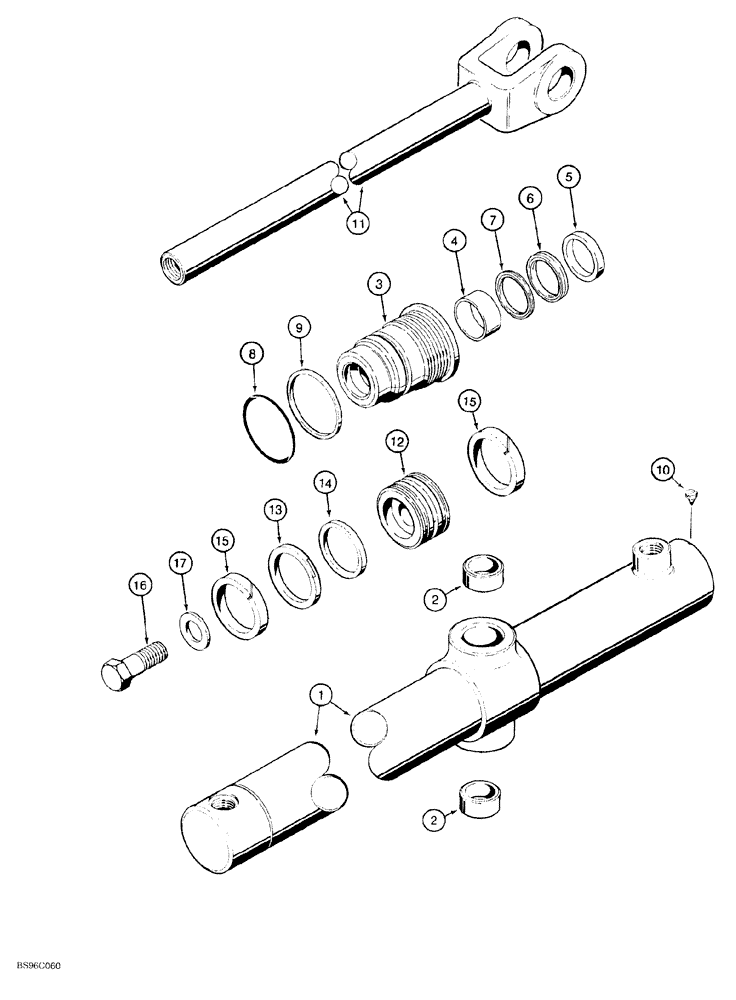 11
5
6
7
4
3
9
8
15
12
10
14
13
15
17
16
2
1
2
BS96C060