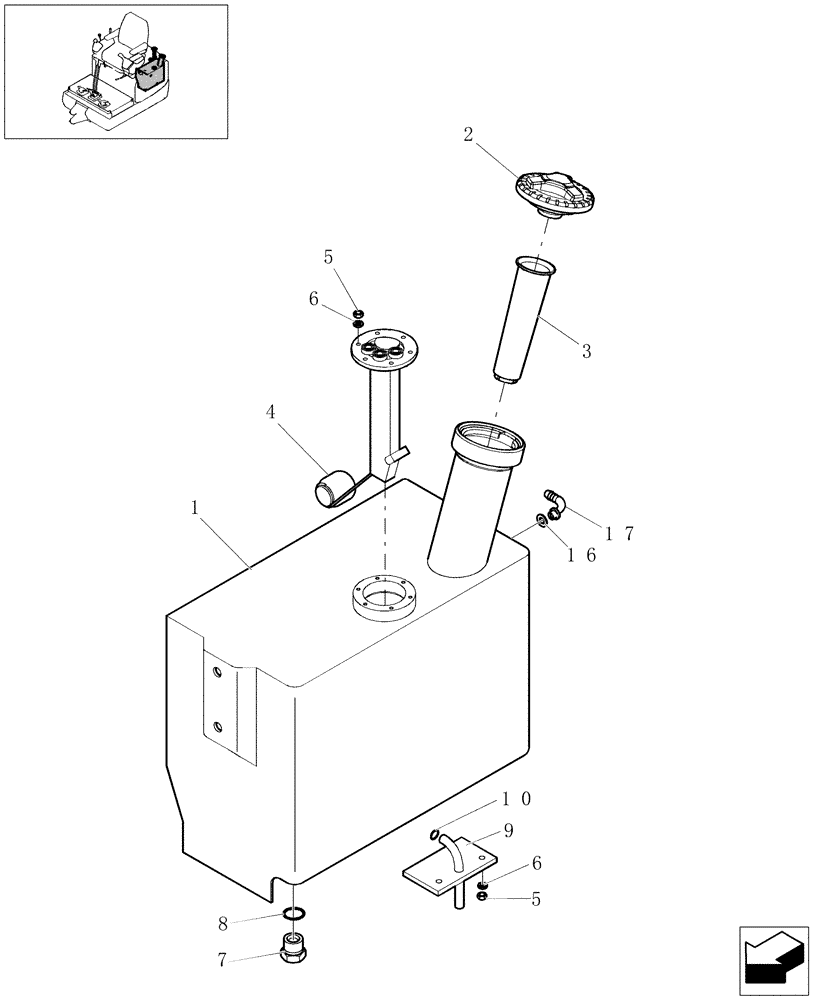 2
5
6
3
4
1
17
16
10
9
6
5
8
7