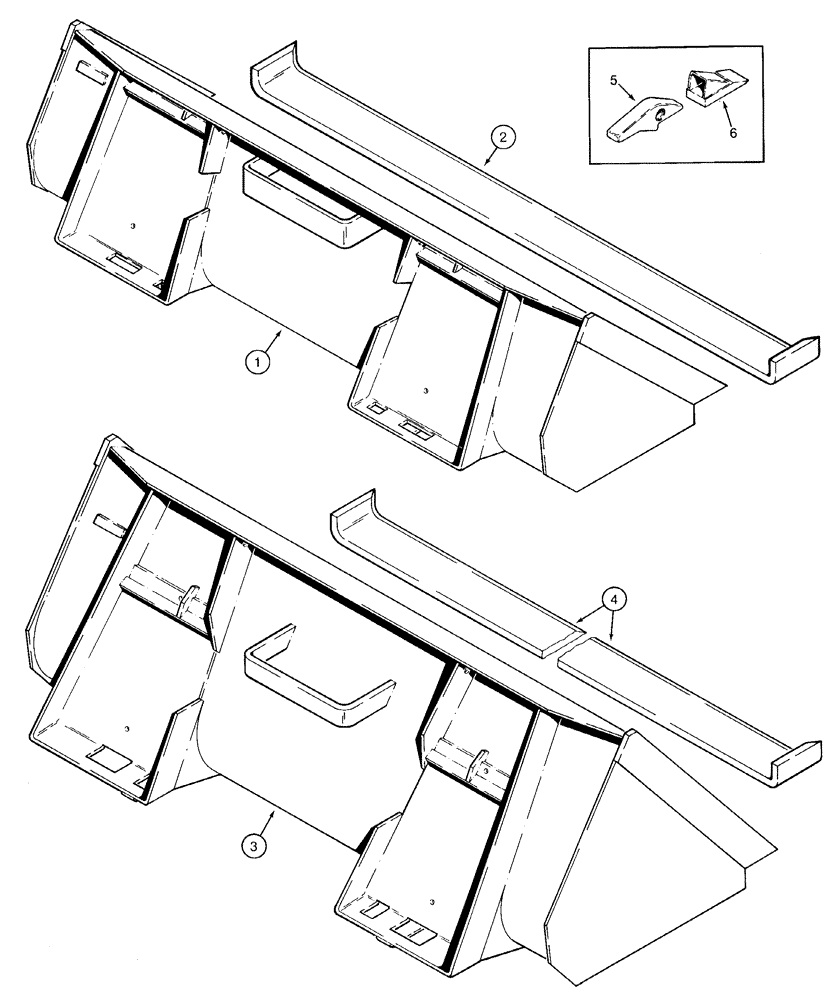 5
6
2
1
4
3