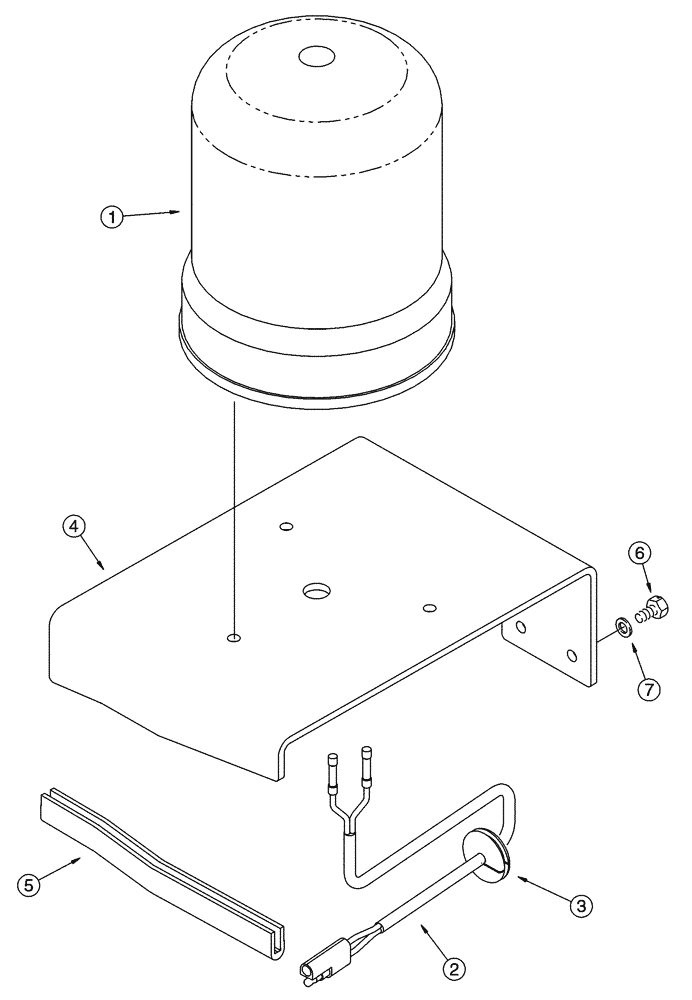 1
4
6
7
5
3
2